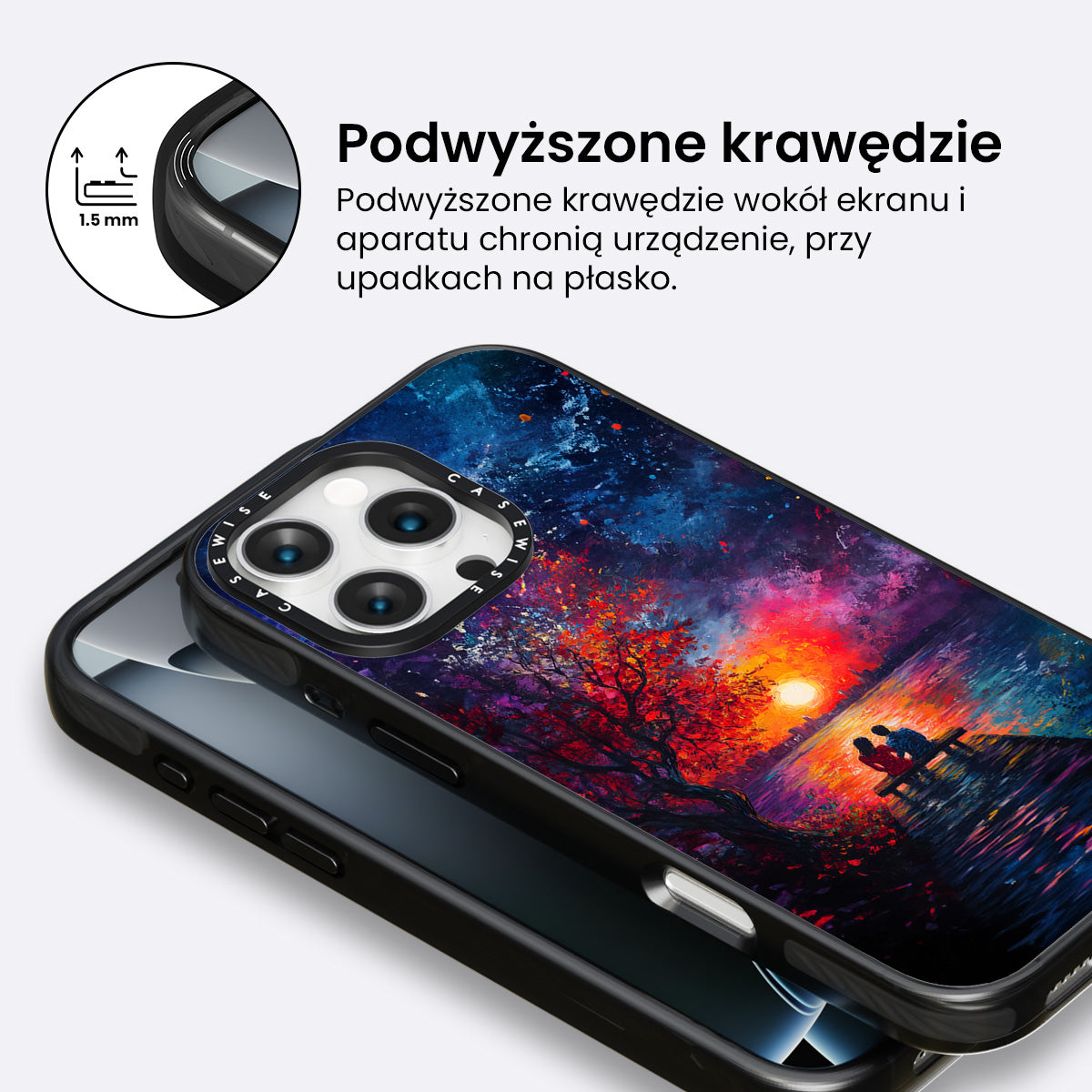 1.5 mm

Podwyższone krawędzie

Podwyższone krawędzie wokół ekranu i aparatu chronią urządzenie, przy upadkach na płasko.

CASEWISE CASEWISE