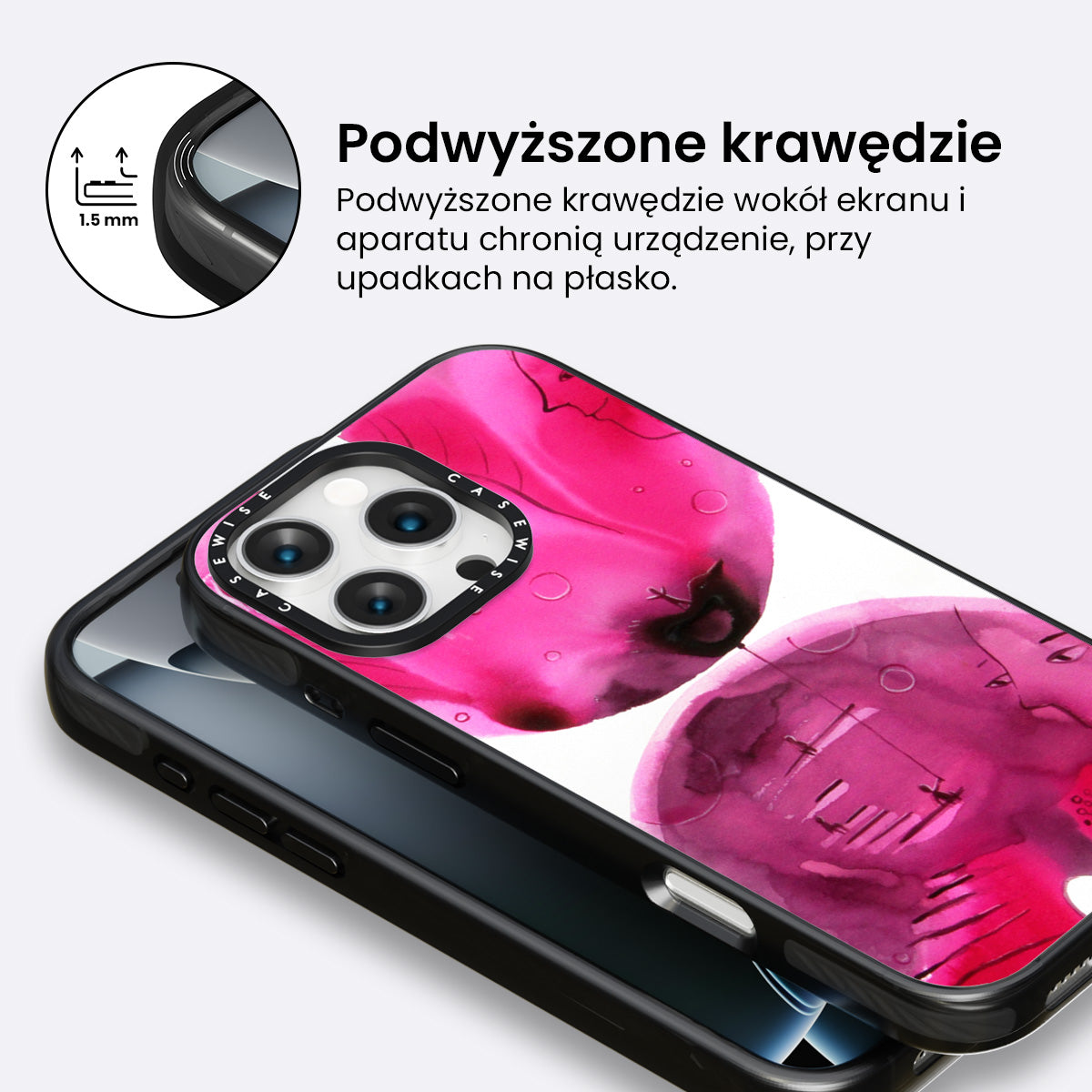 1.5 mm

Podwyższone krawędzie

Podwyższone krawędzie wokół ekranu i aparatu chronią urządzenie, przy upadkach na płasko.

CASEWISE CASEWISE