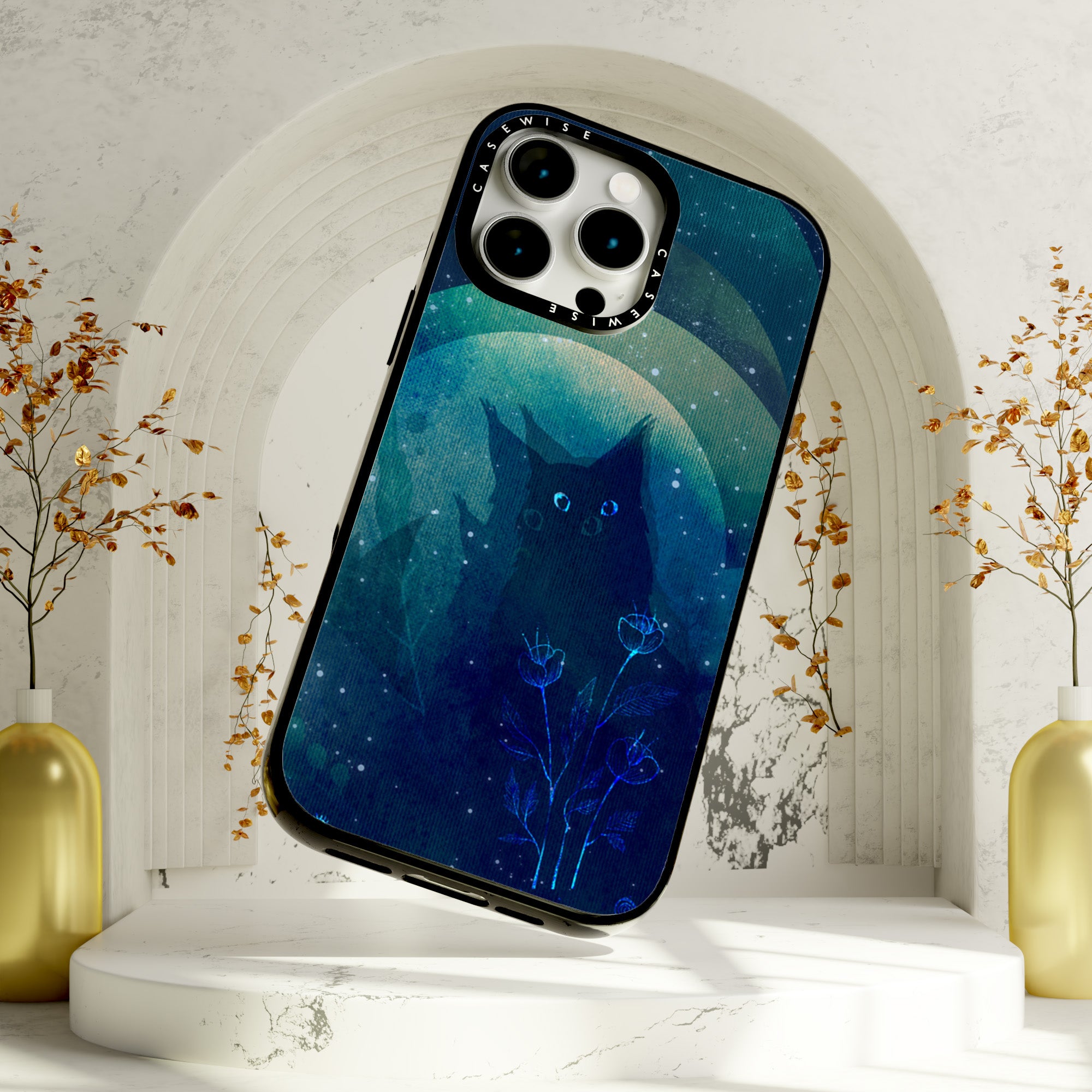 CASEWISE

CASEWISE