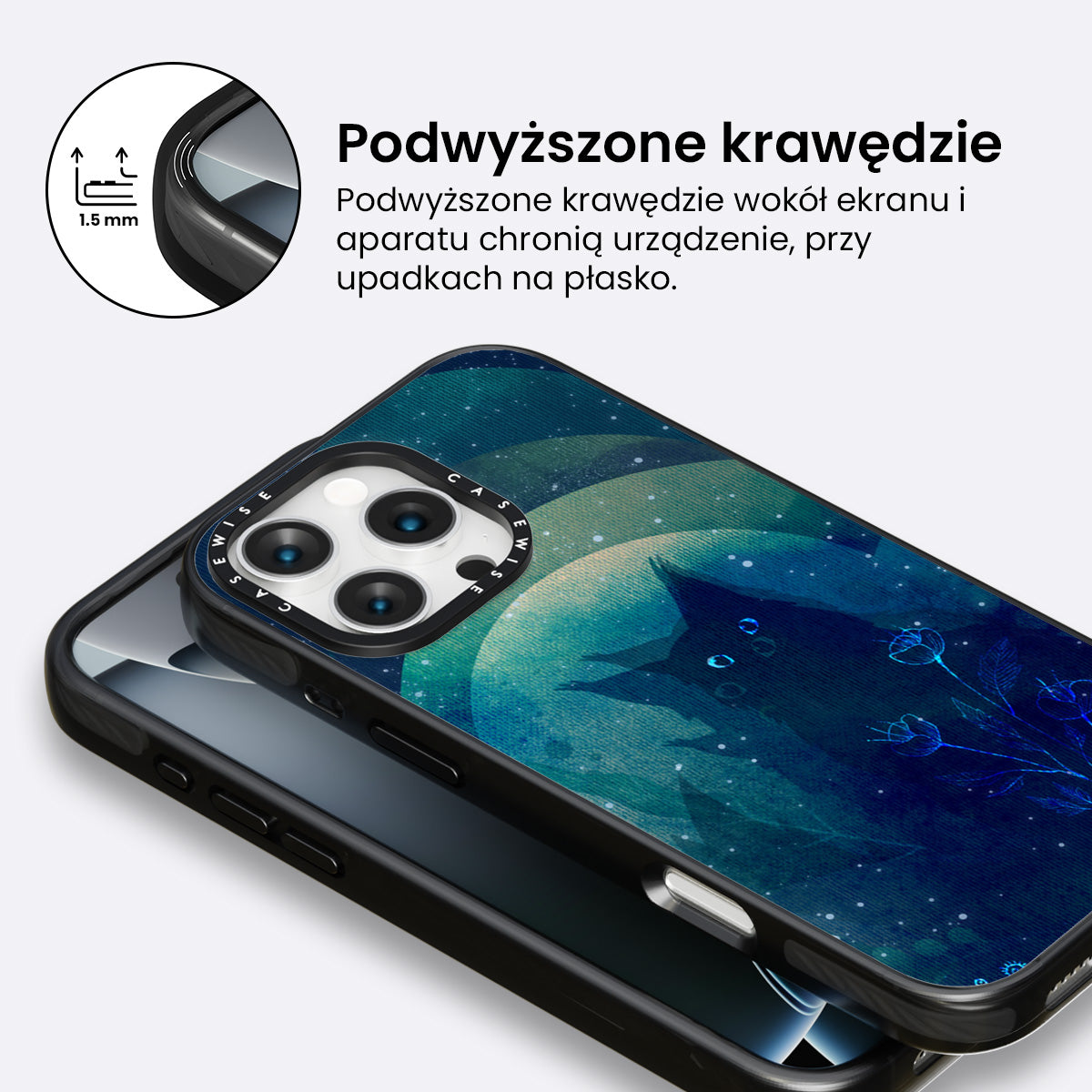 1.5 mm

Podwyższone krawędzie

Podwyższone krawędzie wokół ekranu i aparatu chronią urządzenie, przy upadkach na płasko.

CASEWISE CASEWISE