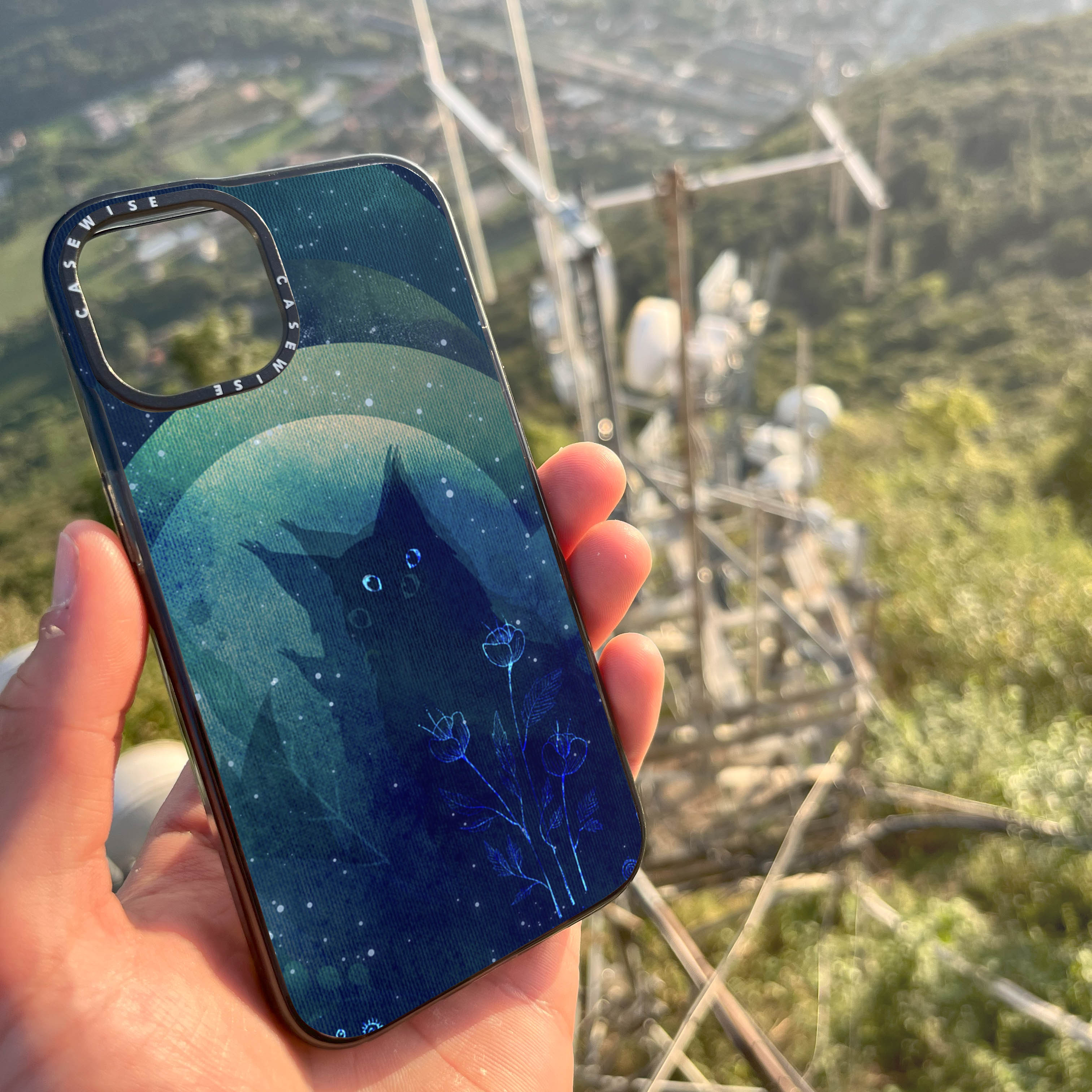 CASEWISE
CASEWISE