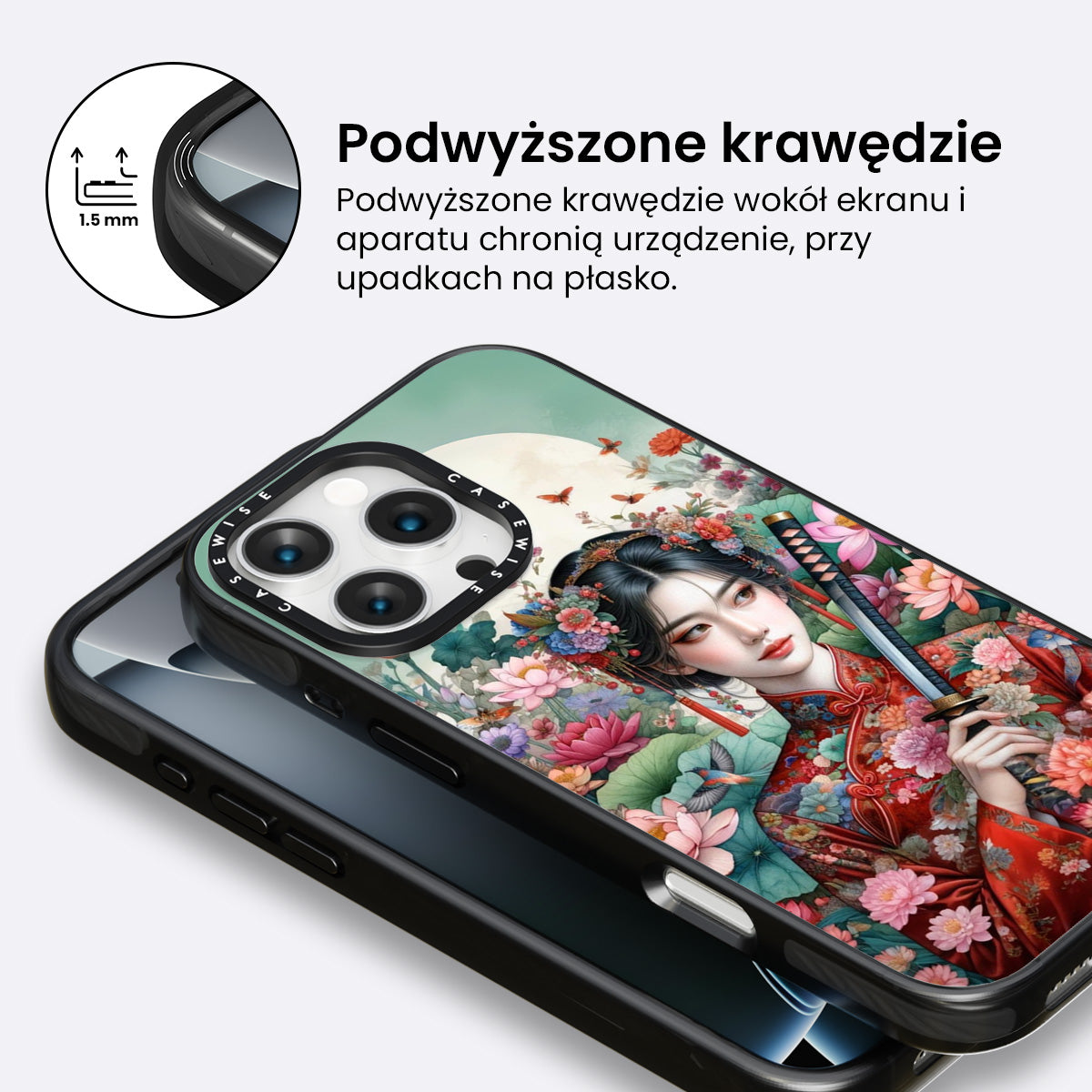 1.5 mm

Podwyższone krawędzie

Podwyższone krawędzie wokół ekranu i aparatu chronią urządzenie, przy upadkach na płasko.

CASEWISE CASEWISE