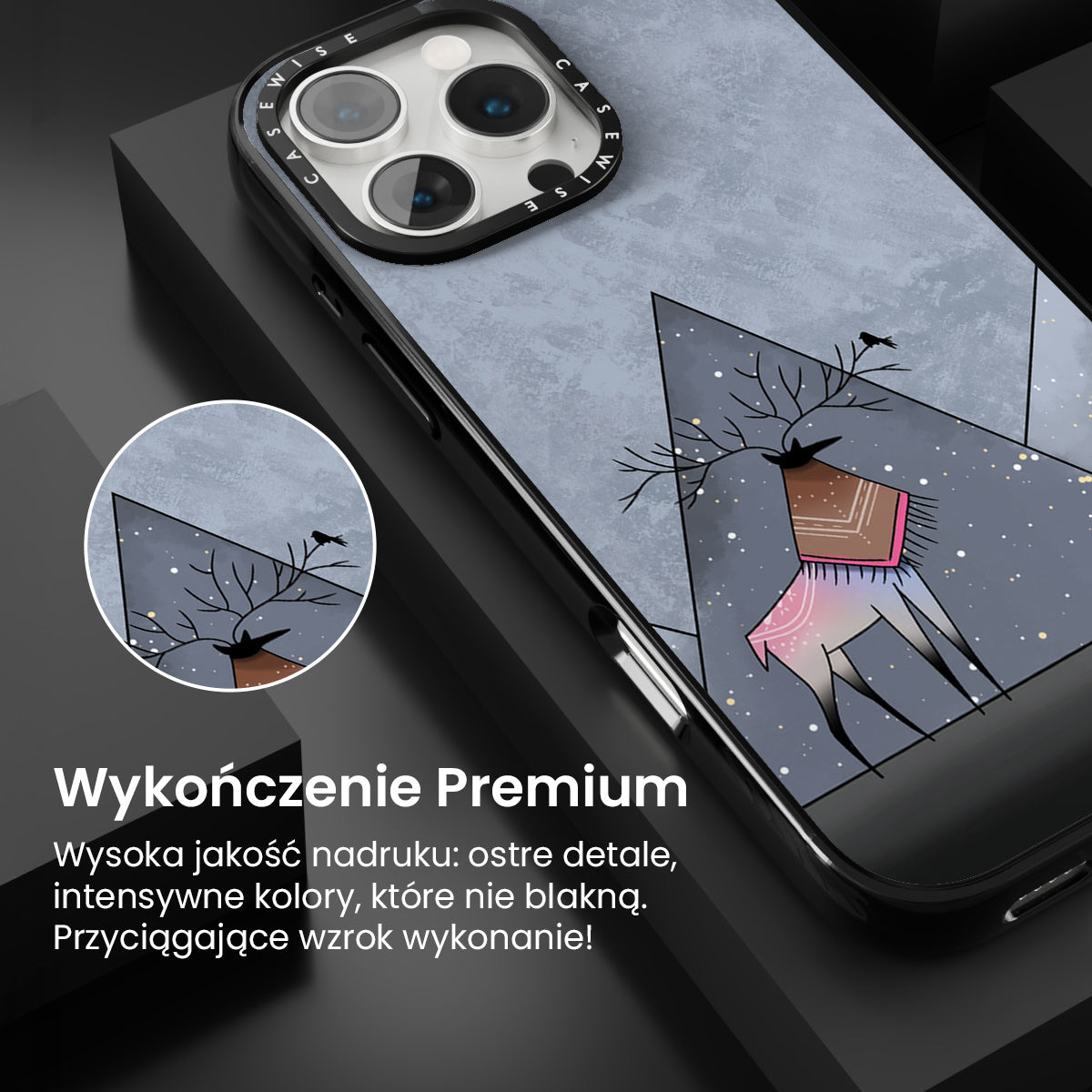 CASEWISE CASEWISE

Wykończenie Premium

Wysoka jakość nadruku: ostre detale, intensywne kolory, które nie blakną. Przyciągające wzrok wykonanie!