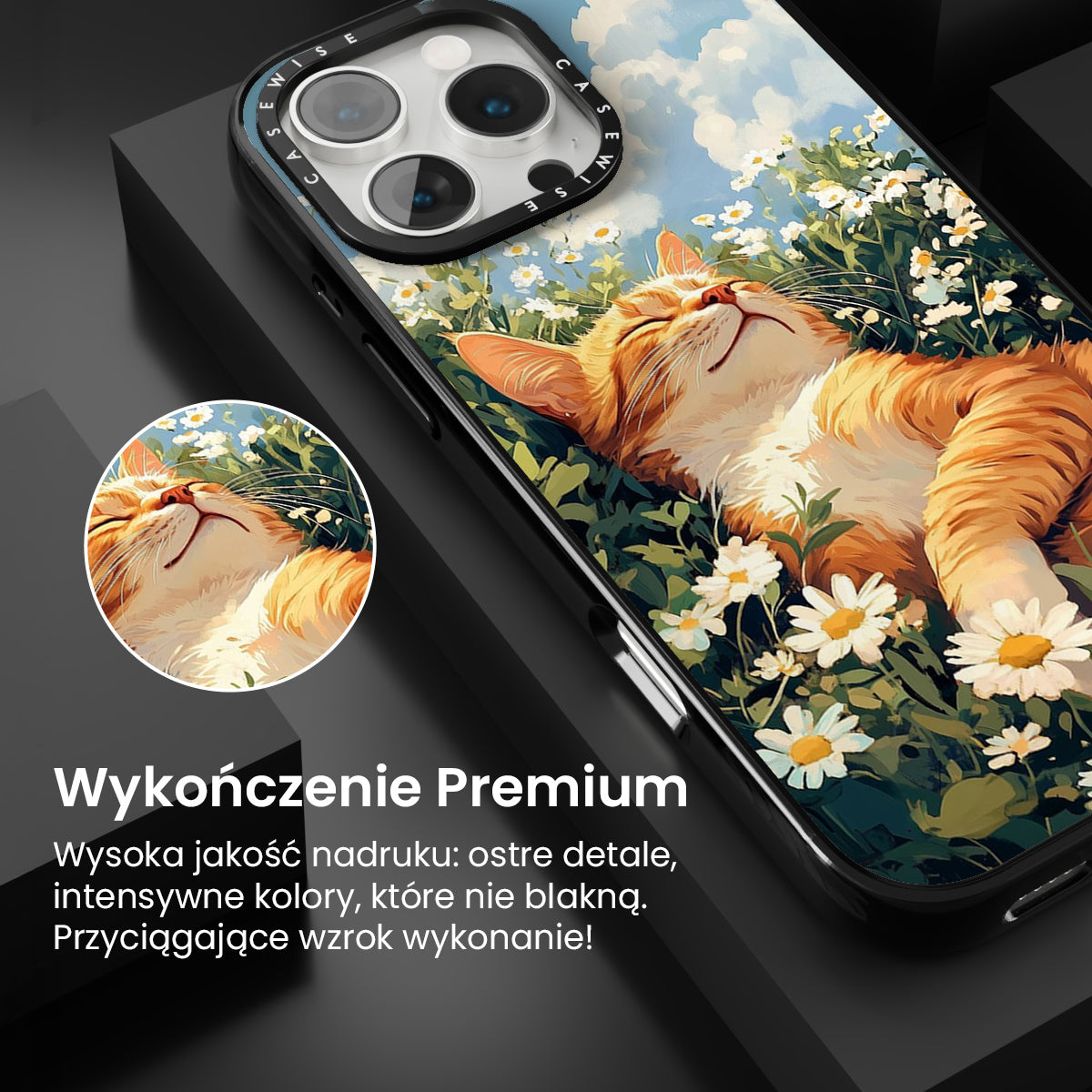 CASEWISE CASEWISE

Wykończenie Premium

Wysoka jakość nadruku: ostre detale, intensywne kolory, które nie blakną. Przyciągające wzrok wykonanie!