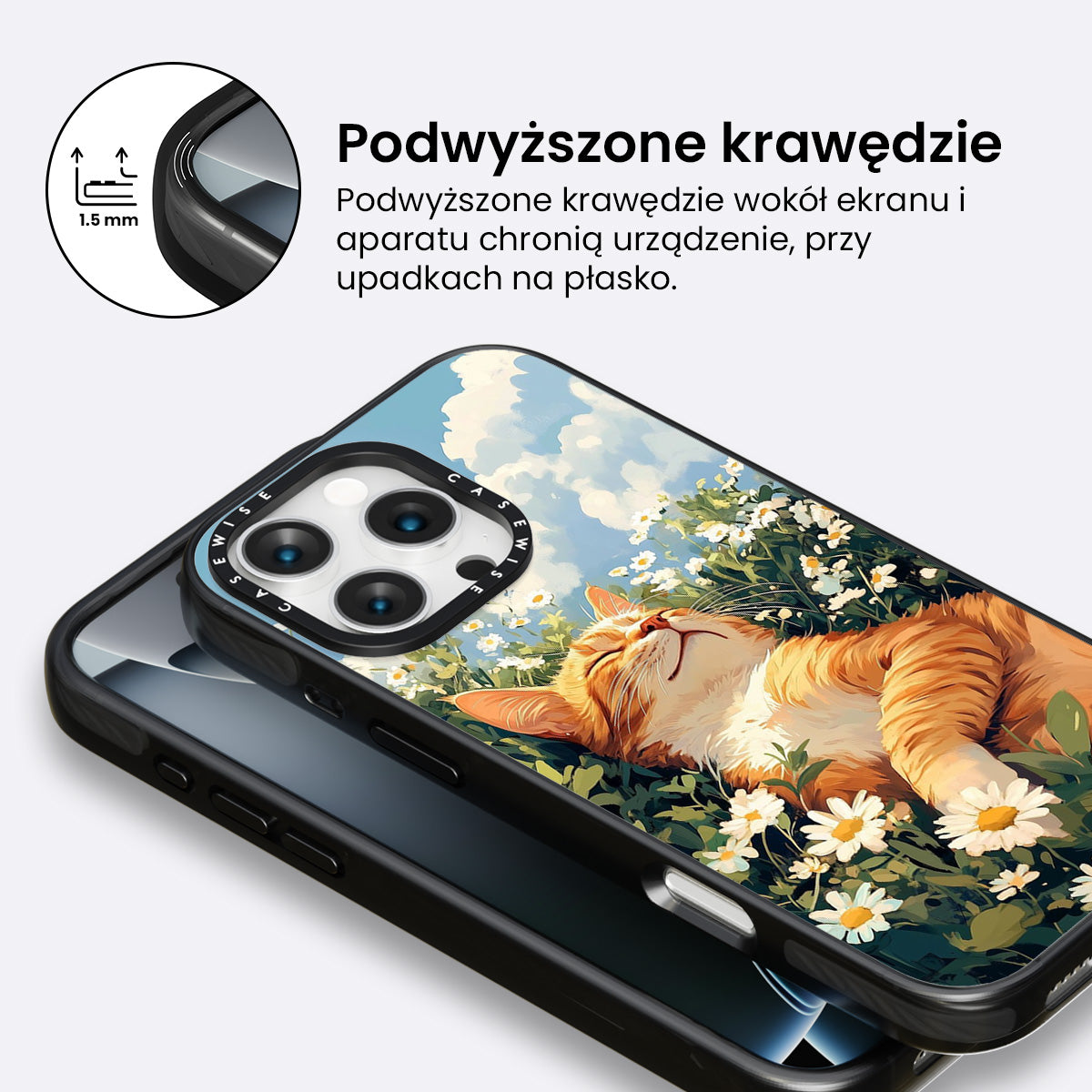 1.5 mm

Podwyższone krawędzie

Podwyższone krawędzie wokół ekranu i aparatu chronią urządzenie, przy upadkach na płasko.

CASEWISE CASEWISE