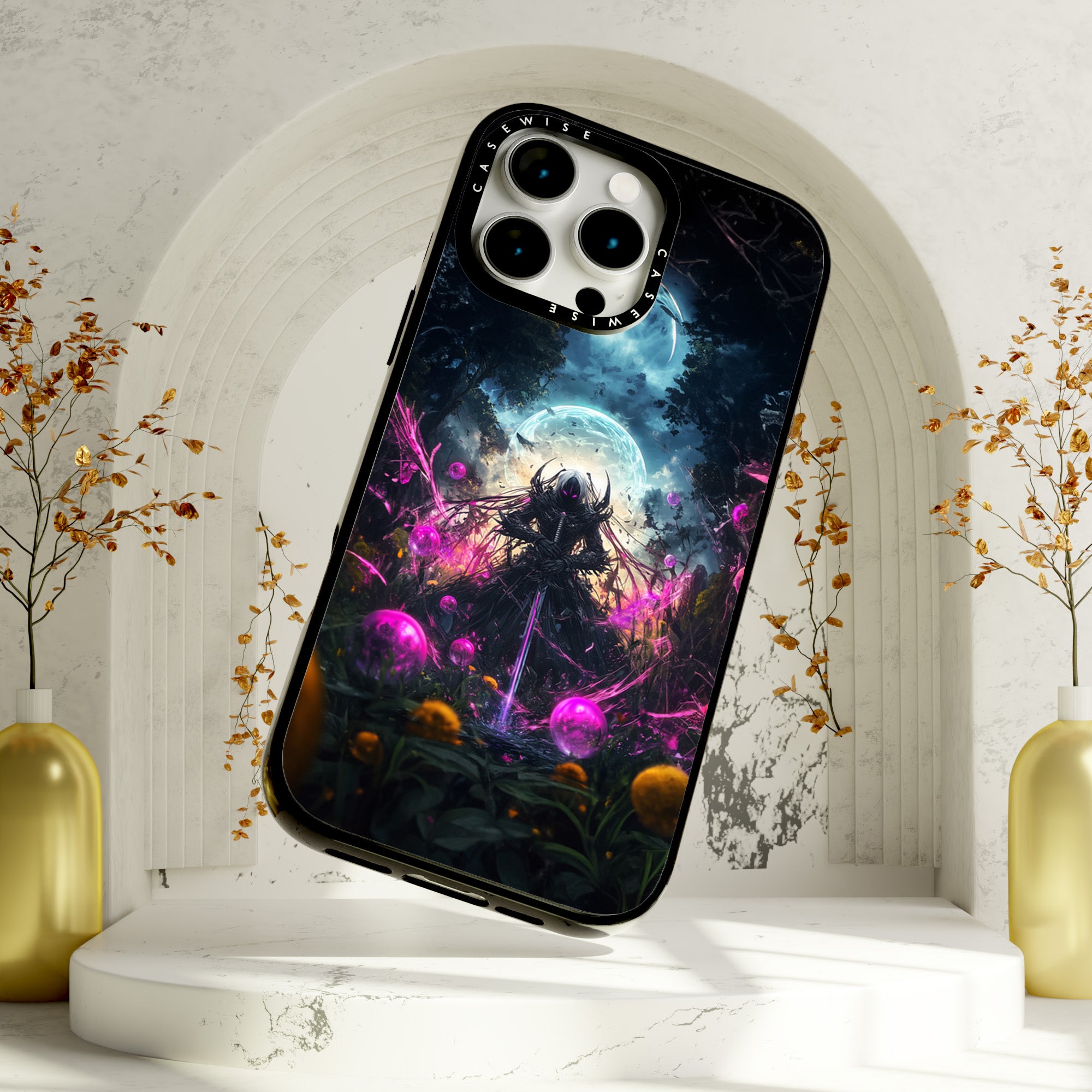 CASEWISE CASEWISE