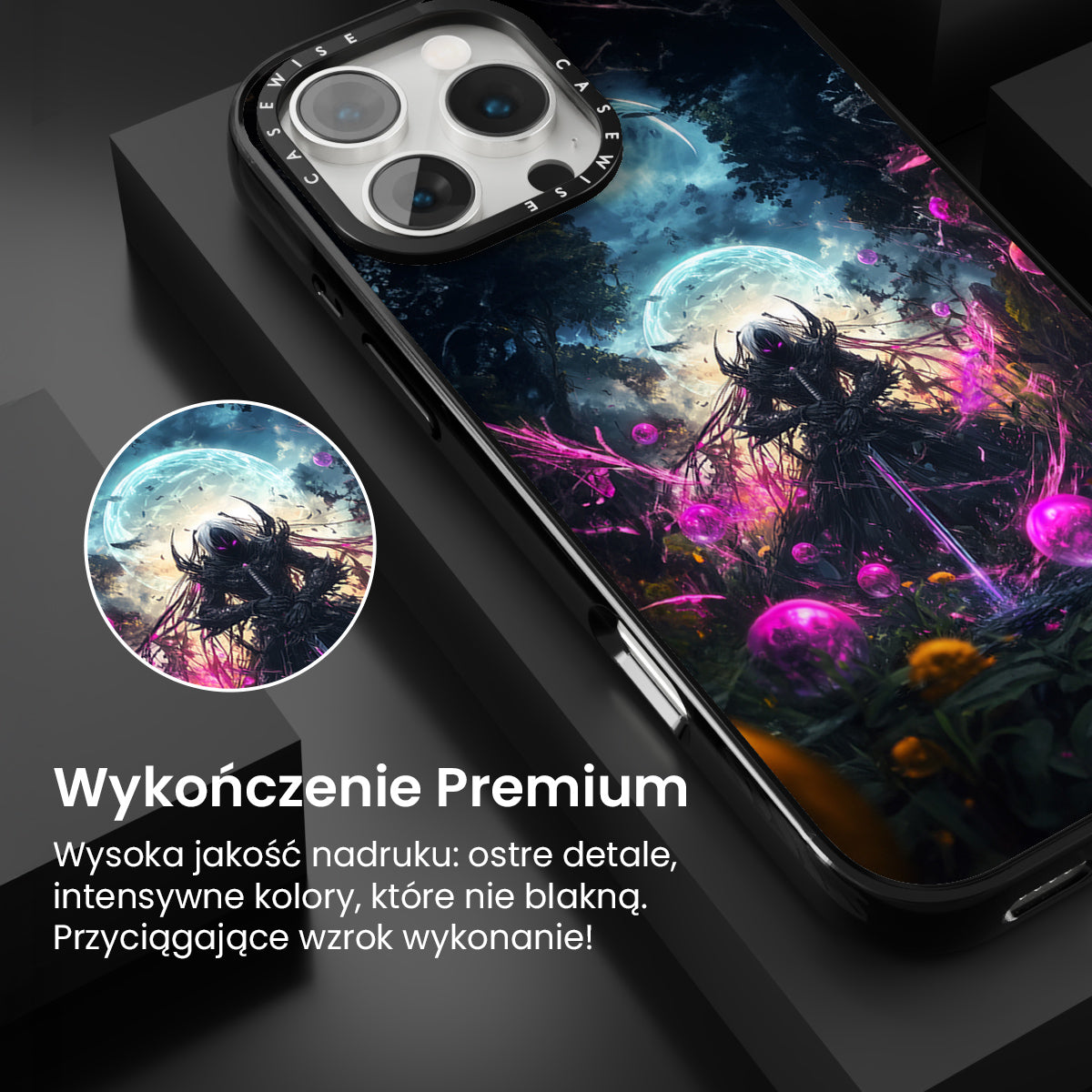 CASEWISE CASEWISE

Wykończenie Premium

Wysoka jakość nadruku: ostre detale, intensywne kolory, które nie blakną. Przyciągające wzrok wykonanie!