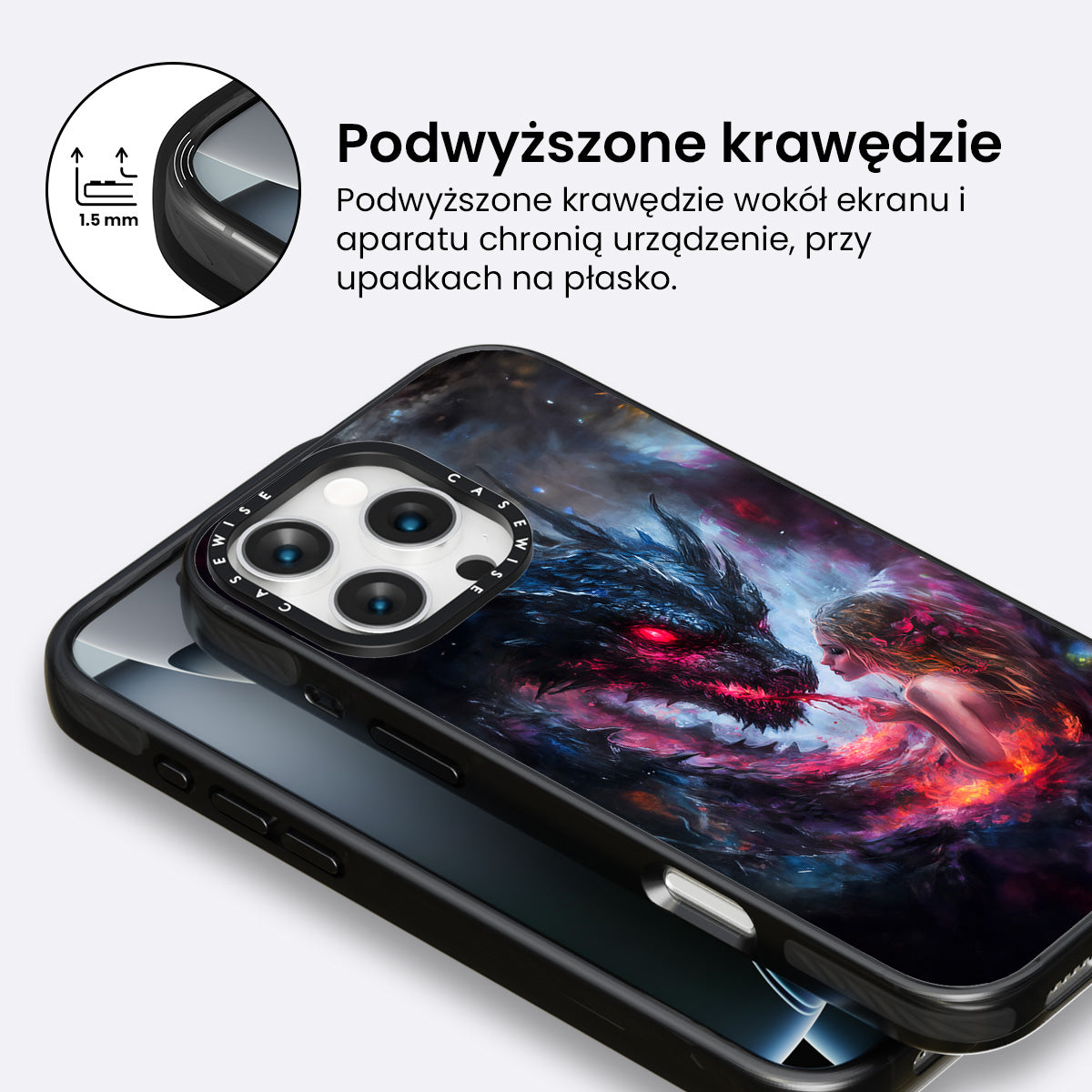 1.5 mm

Podwyższone krawędzie

Podwyższone krawędzie wokół ekranu i aparatu chronią urządzenie, przy upadkach na płasko.

CASEWISE CASEWISE