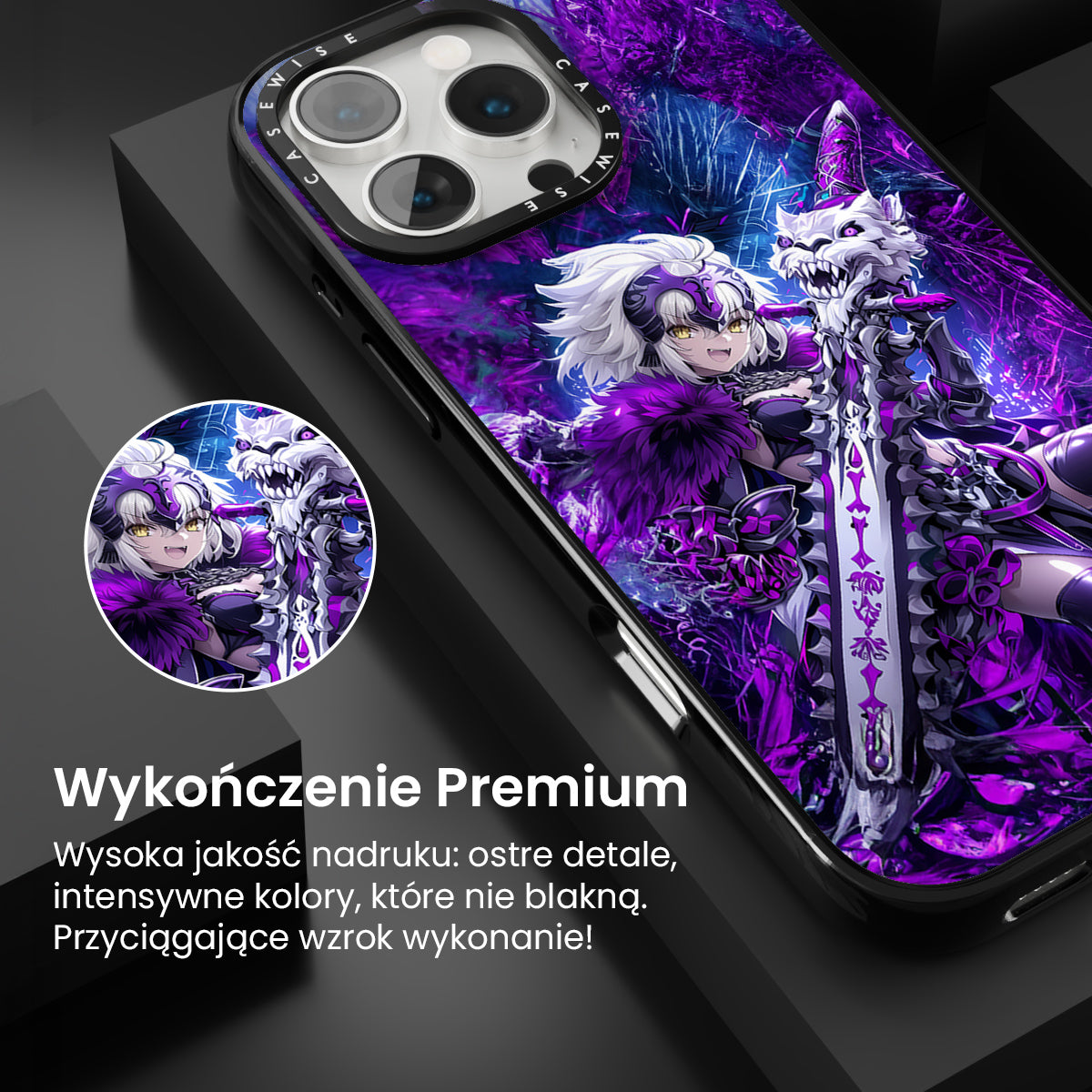 CASEWISE CASEWISE

Wykończenie Premium

Wysoka jakość nadruku: ostre detale, intensywne kolory, które nie blakną. Przyciągające wzrok wykonanie!