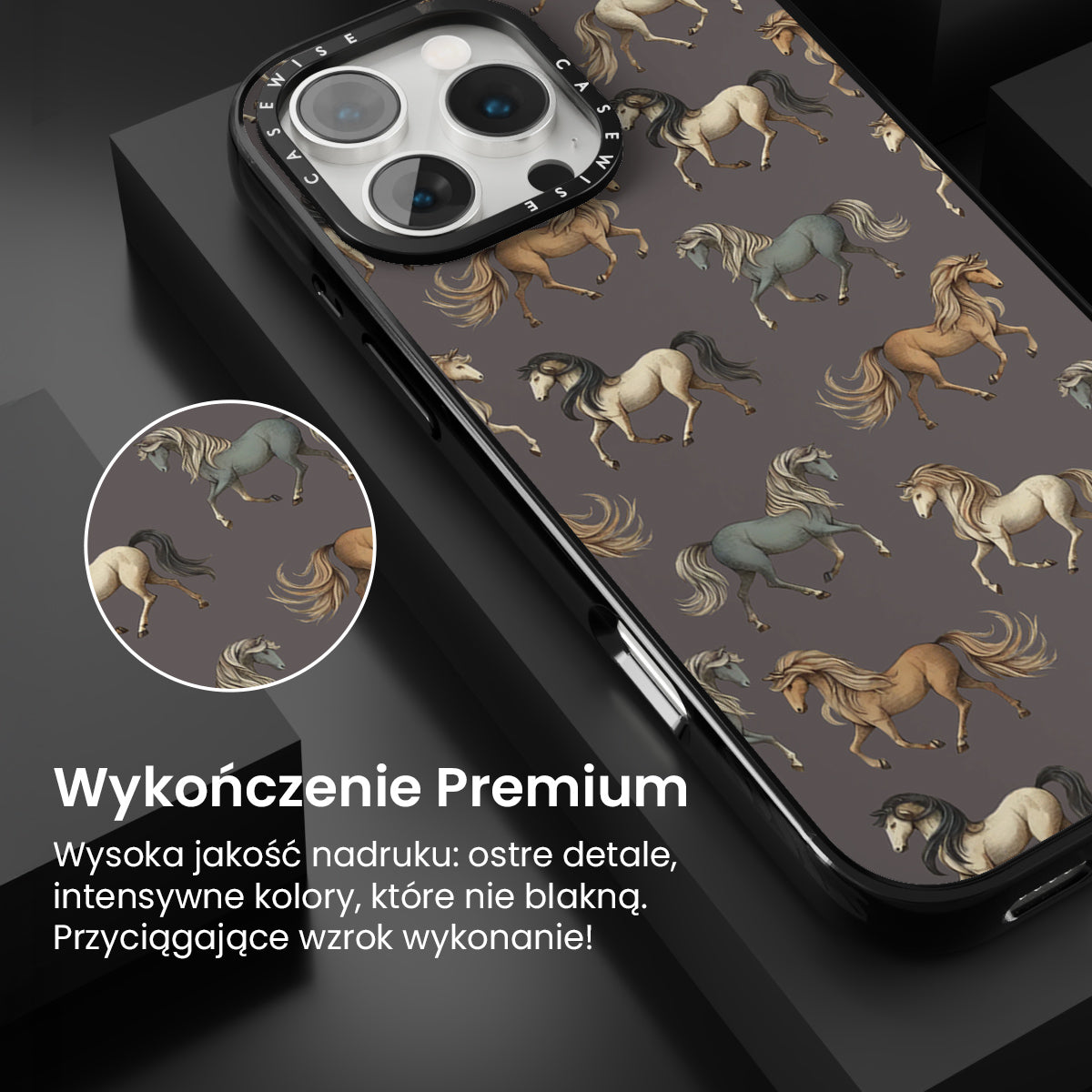 CASEWISE CASEWISE

Wykończenie Premium

Wysoka jakość nadruku: ostre detale, intensywne kolory, które nie blakną. Przyciągające wzrok wykonanie!