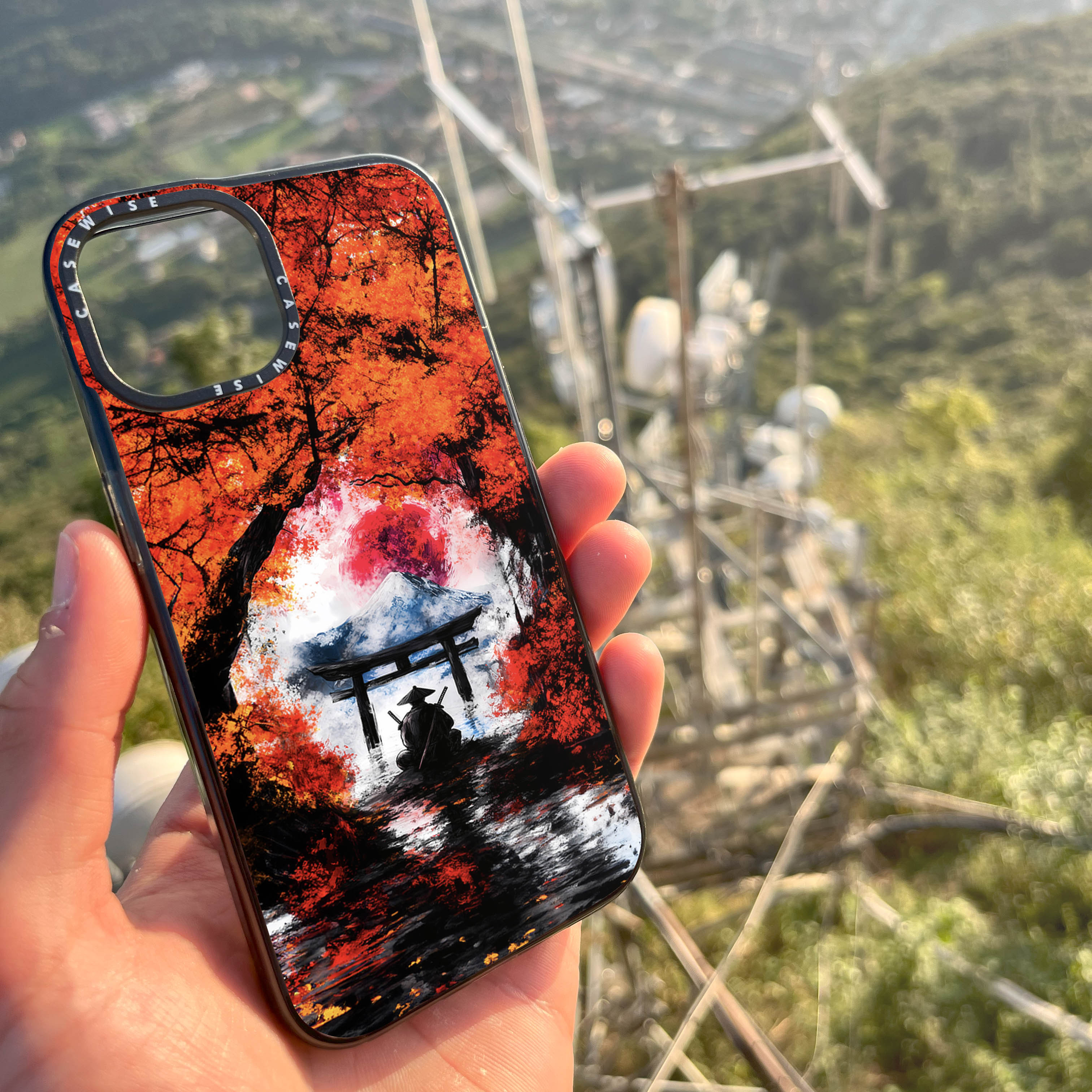 CASEWISE CASEWISE