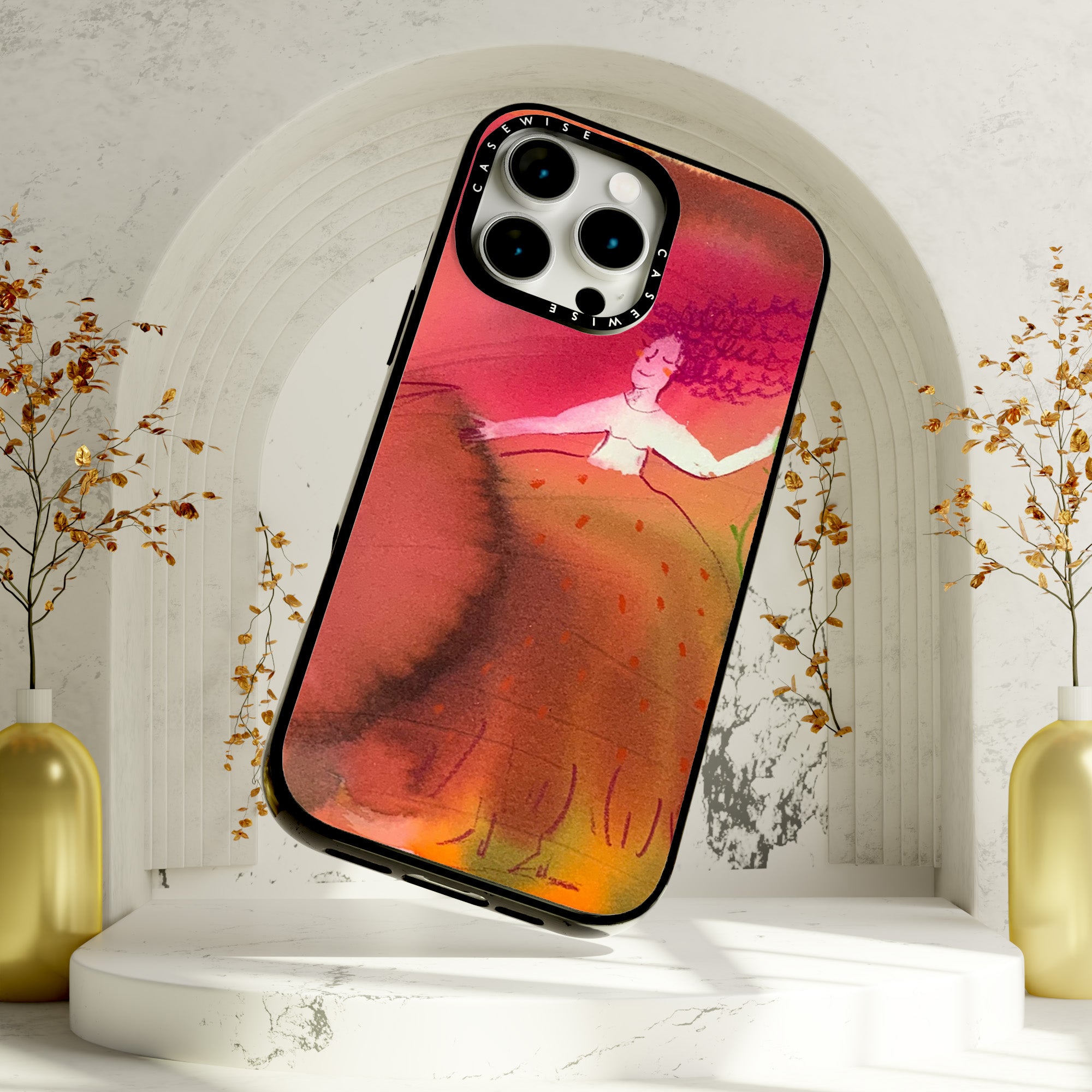 CASEWISE
CASEWISE