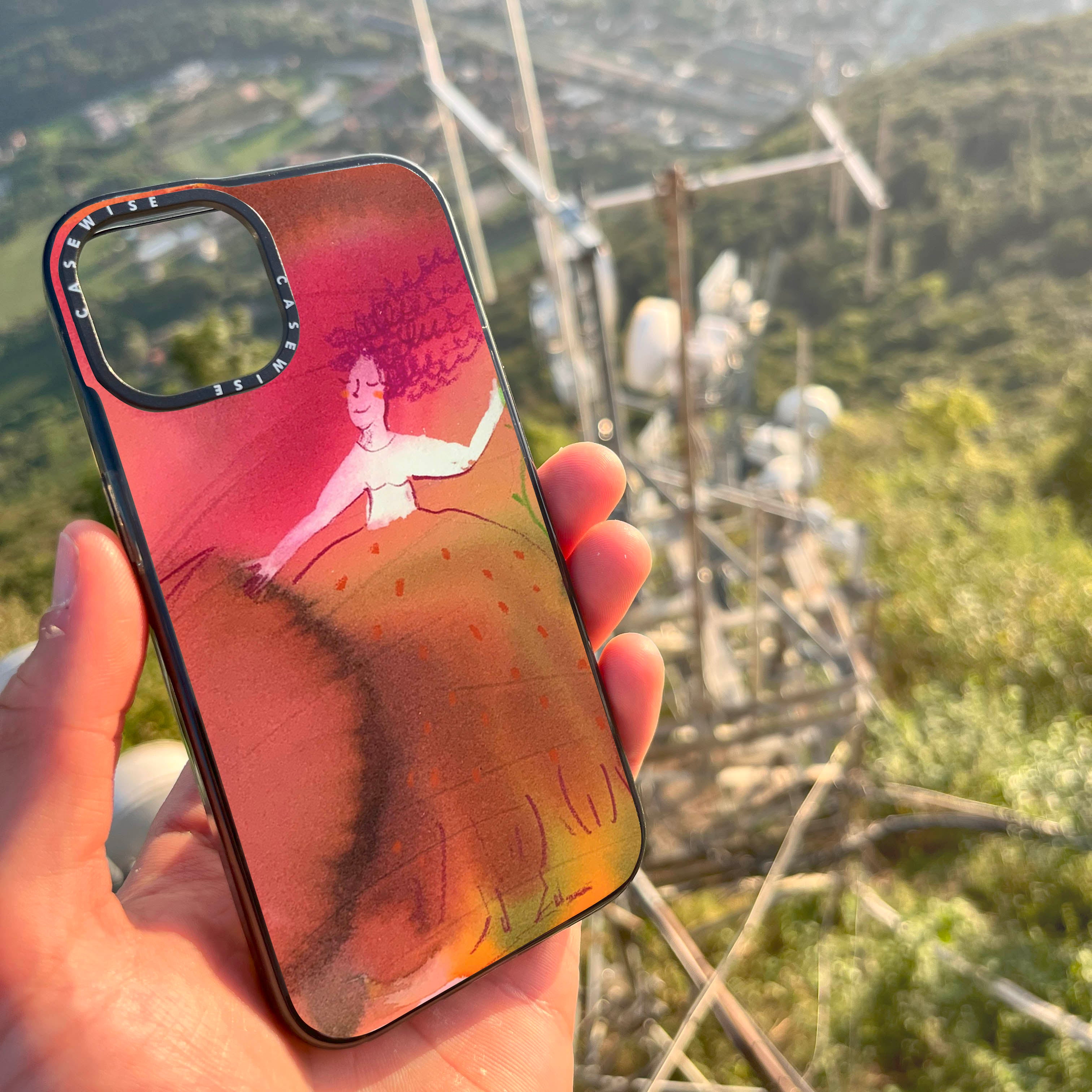 CASEWISE CASEWISE