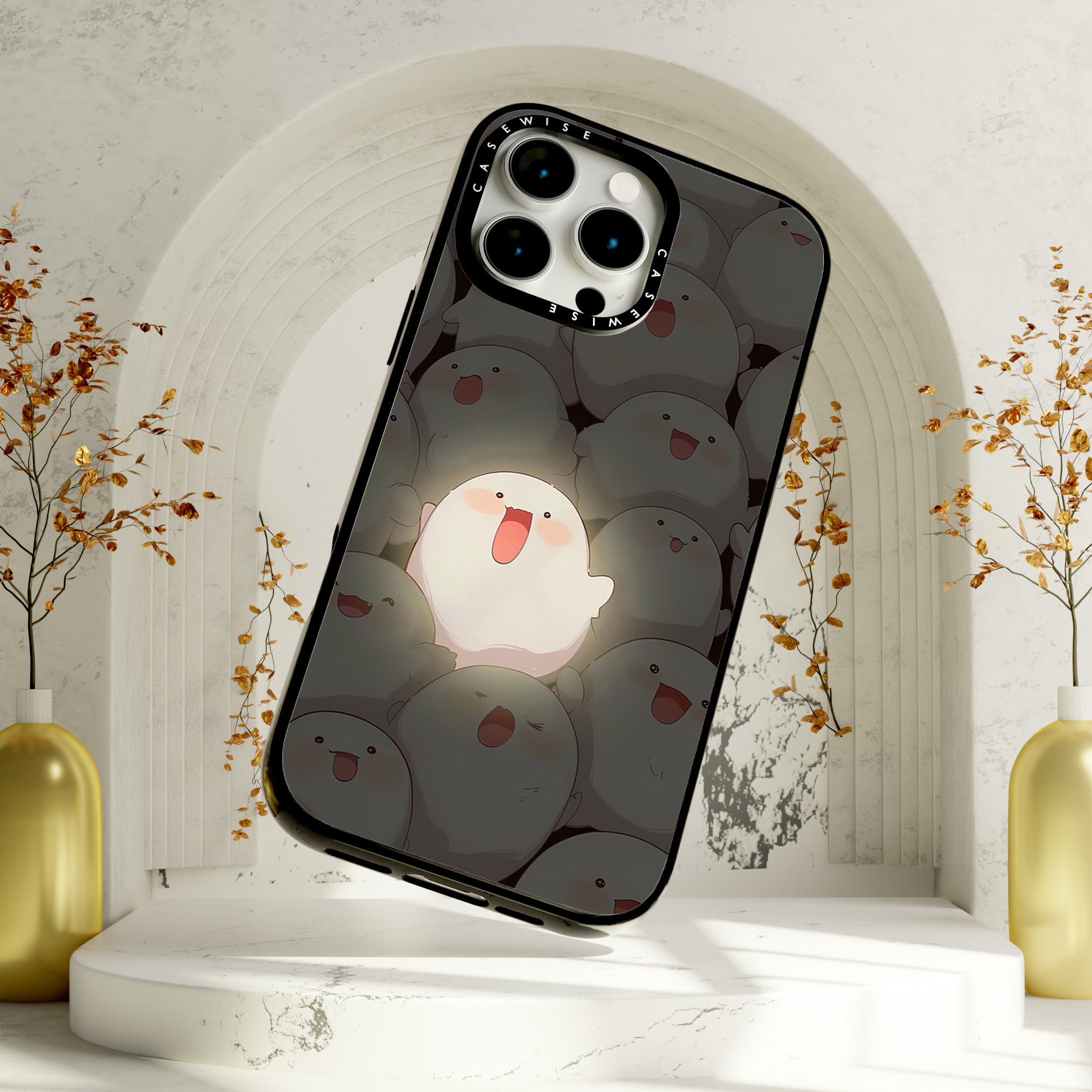 CASEWISE
CASEWISE