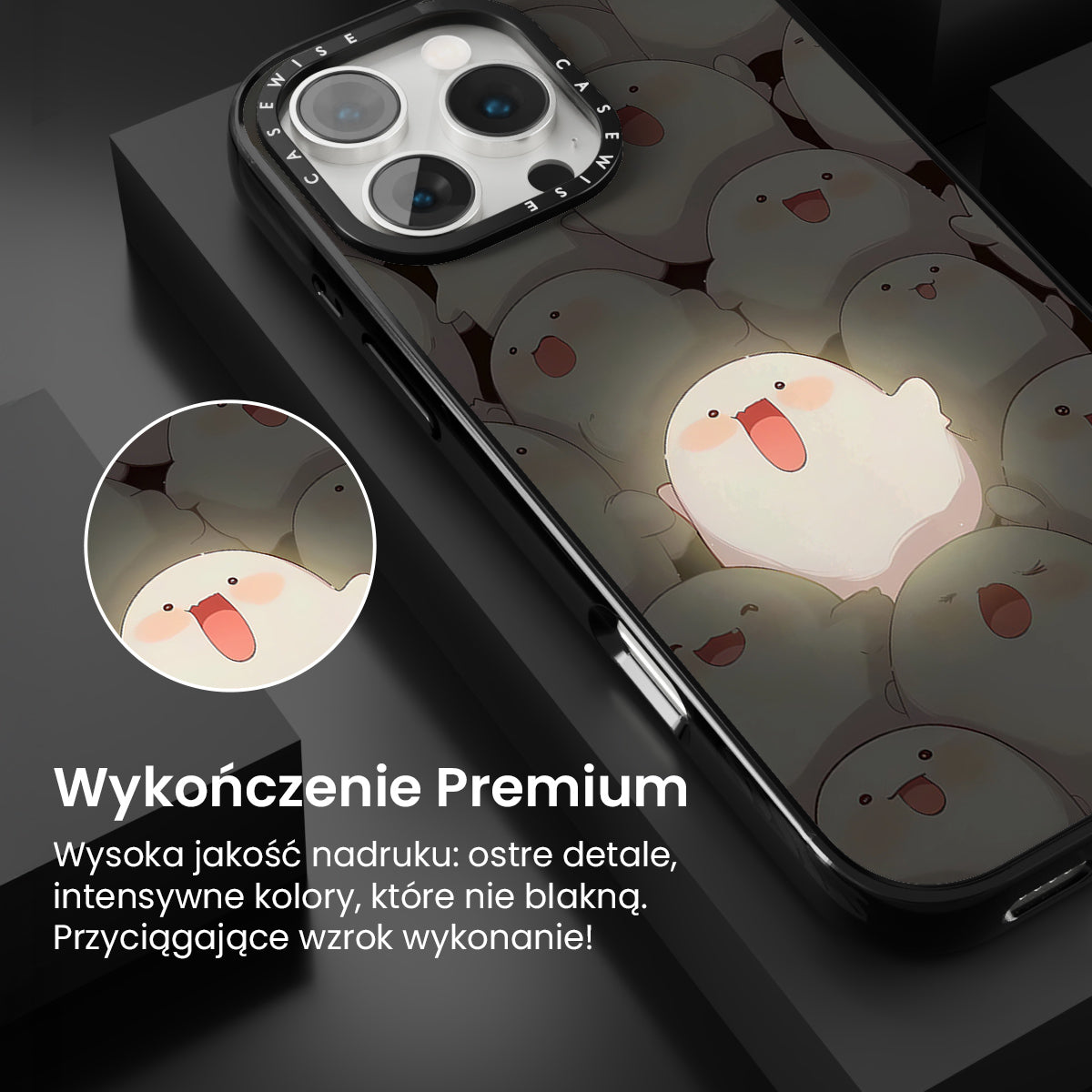 CASEWISE CASEWISE

Wykończenie Premium

Wysoka jakość nadruku: ostre detale, intensywne kolory, które nie blakną. Przyciągające wzrok wykonanie!