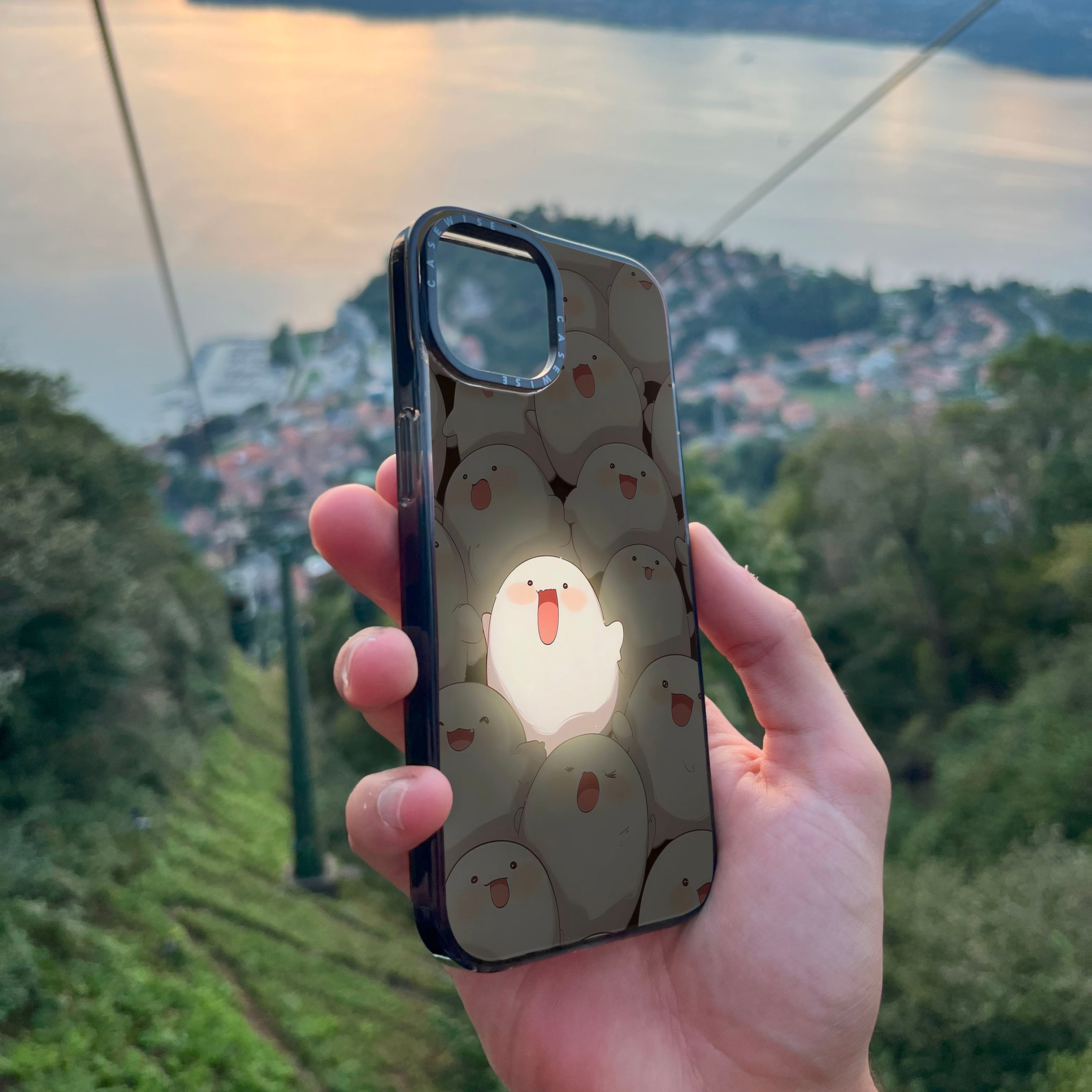 CASEWISE CASEWISE