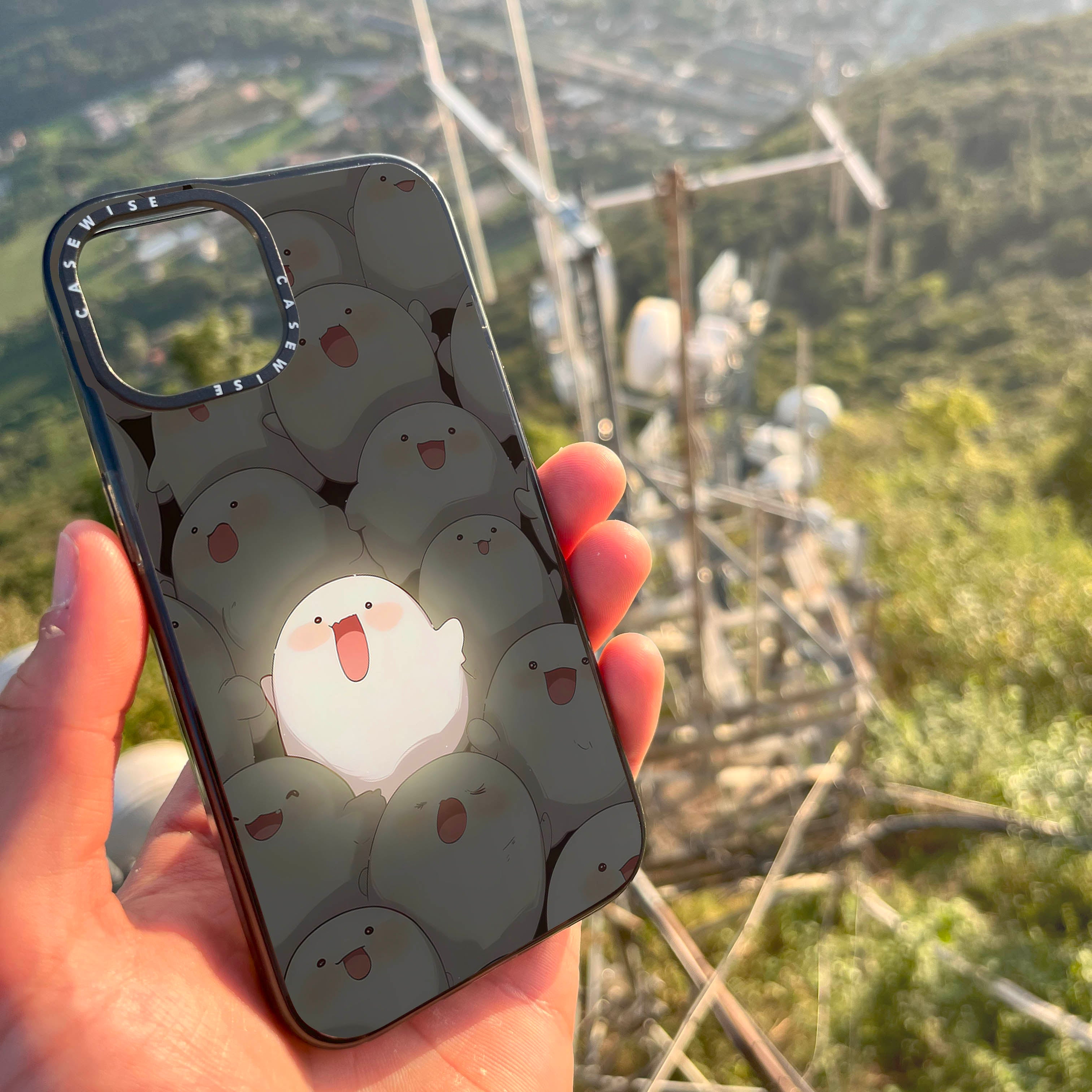 CASEWISE CASEWISE