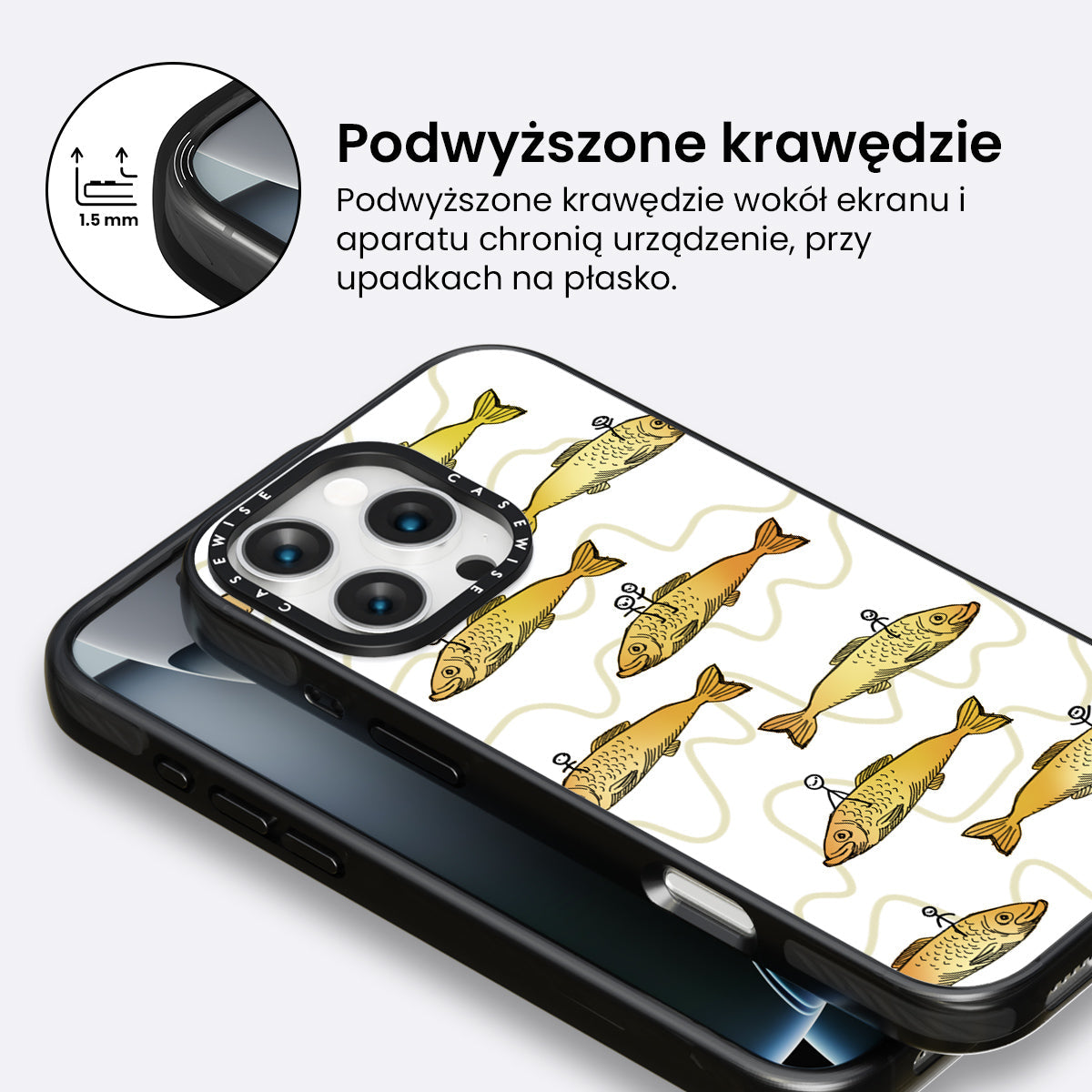 1.5 mm

Podwyższone krawędzie

Podwyższone krawędzie wokół ekranu i aparatu chronią urządzenie, przy upadkach na płasko.

CASEWISE CASEWISE