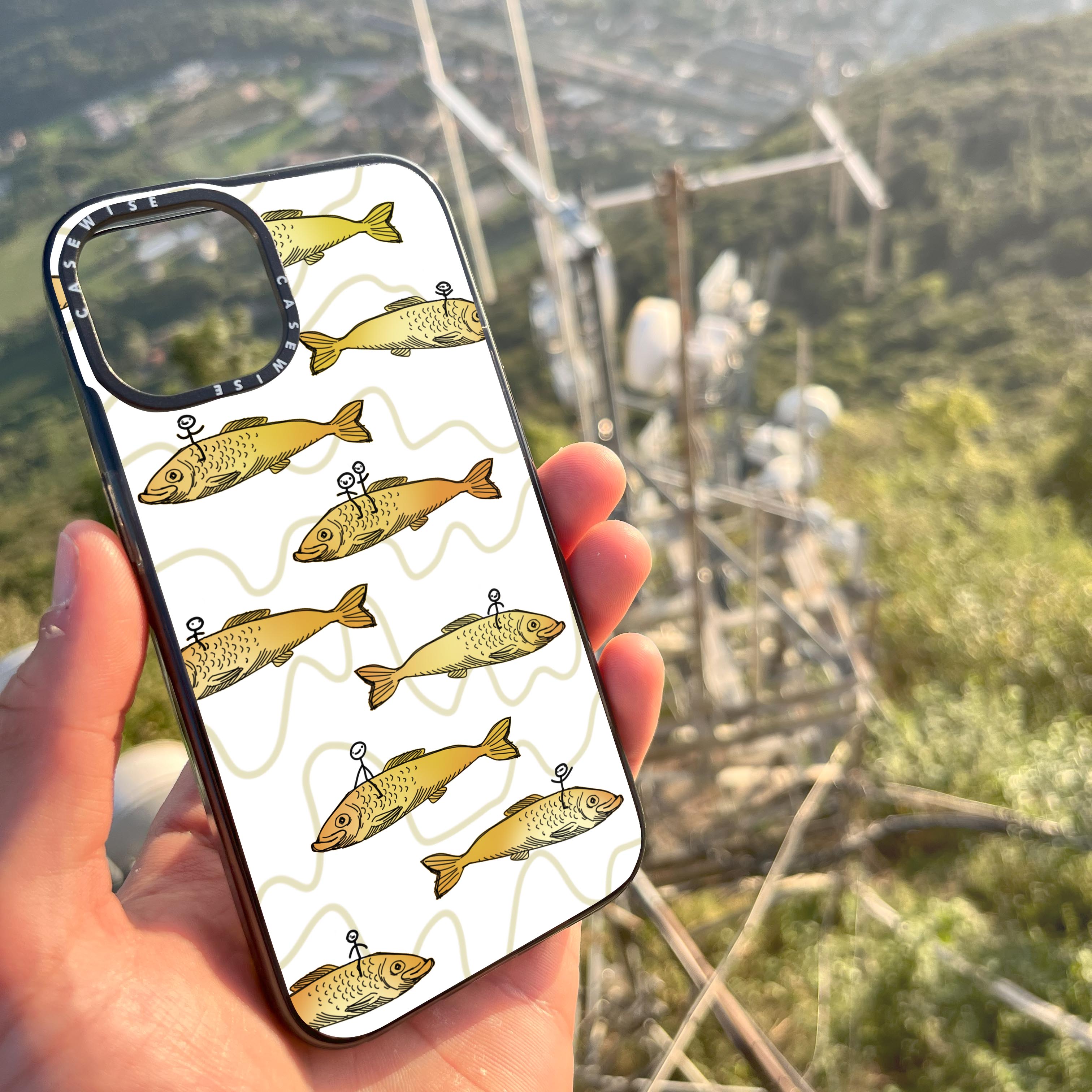 CASEWISE CASEWISE