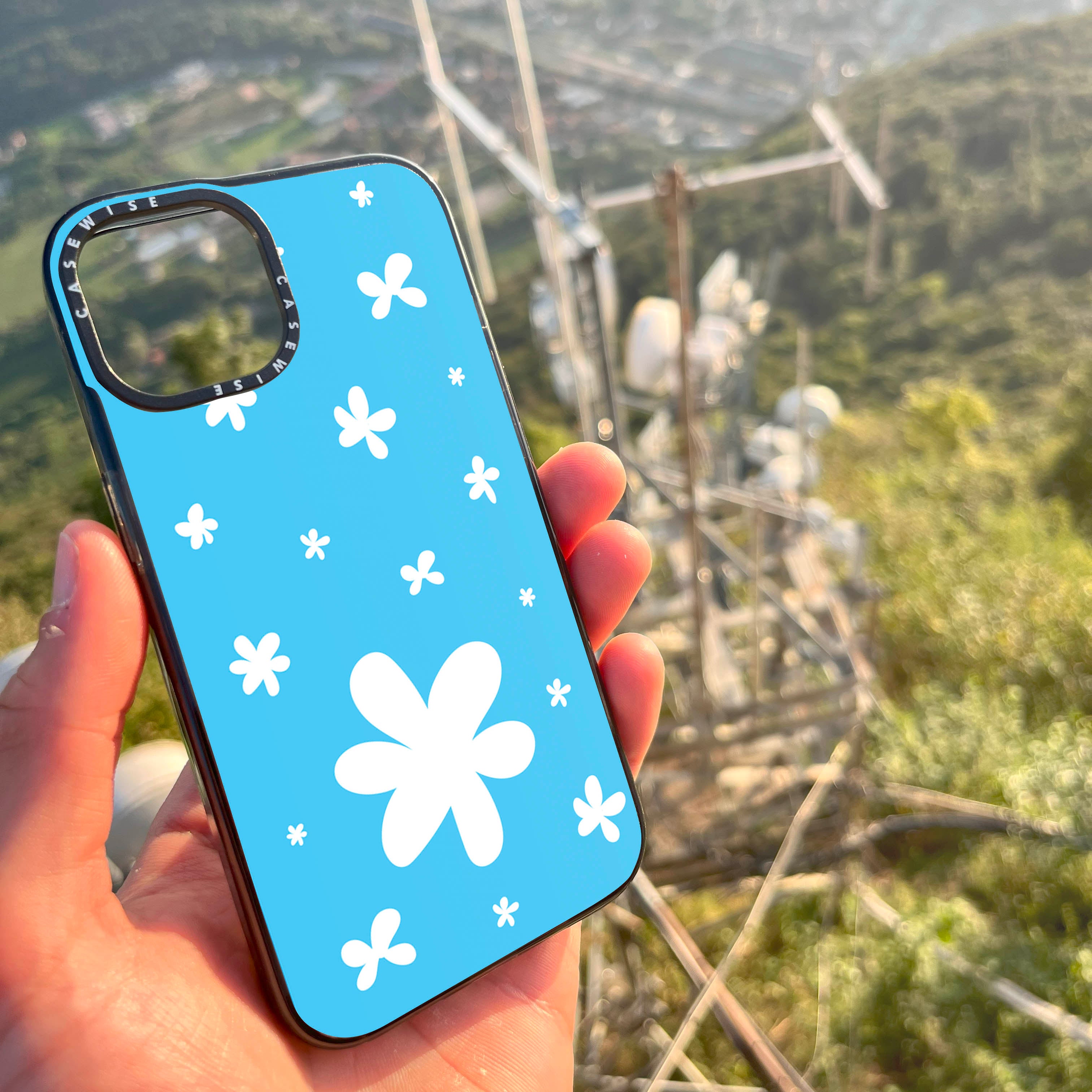 CASEWISE CASEWISE