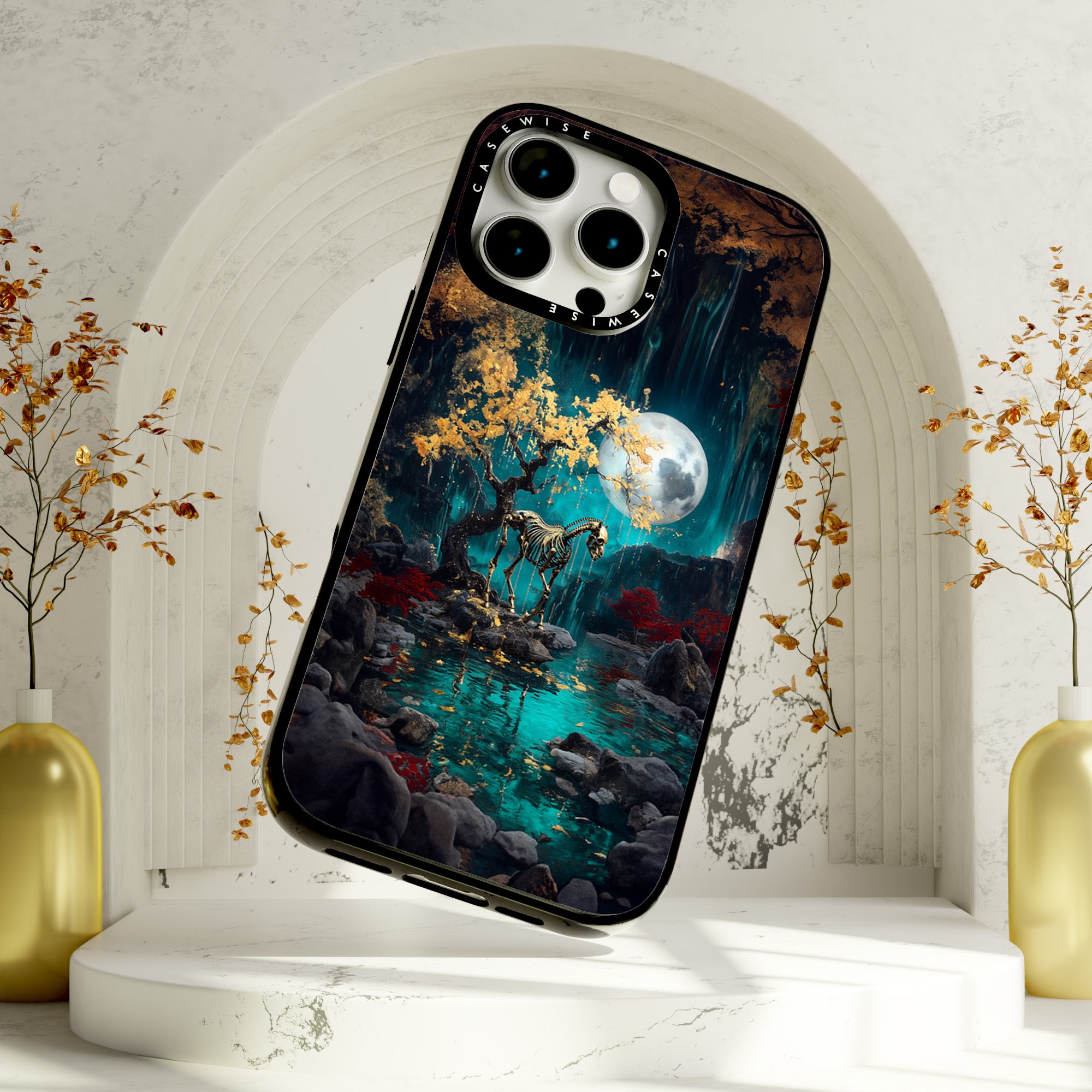 CASEWISE
CASEWISE