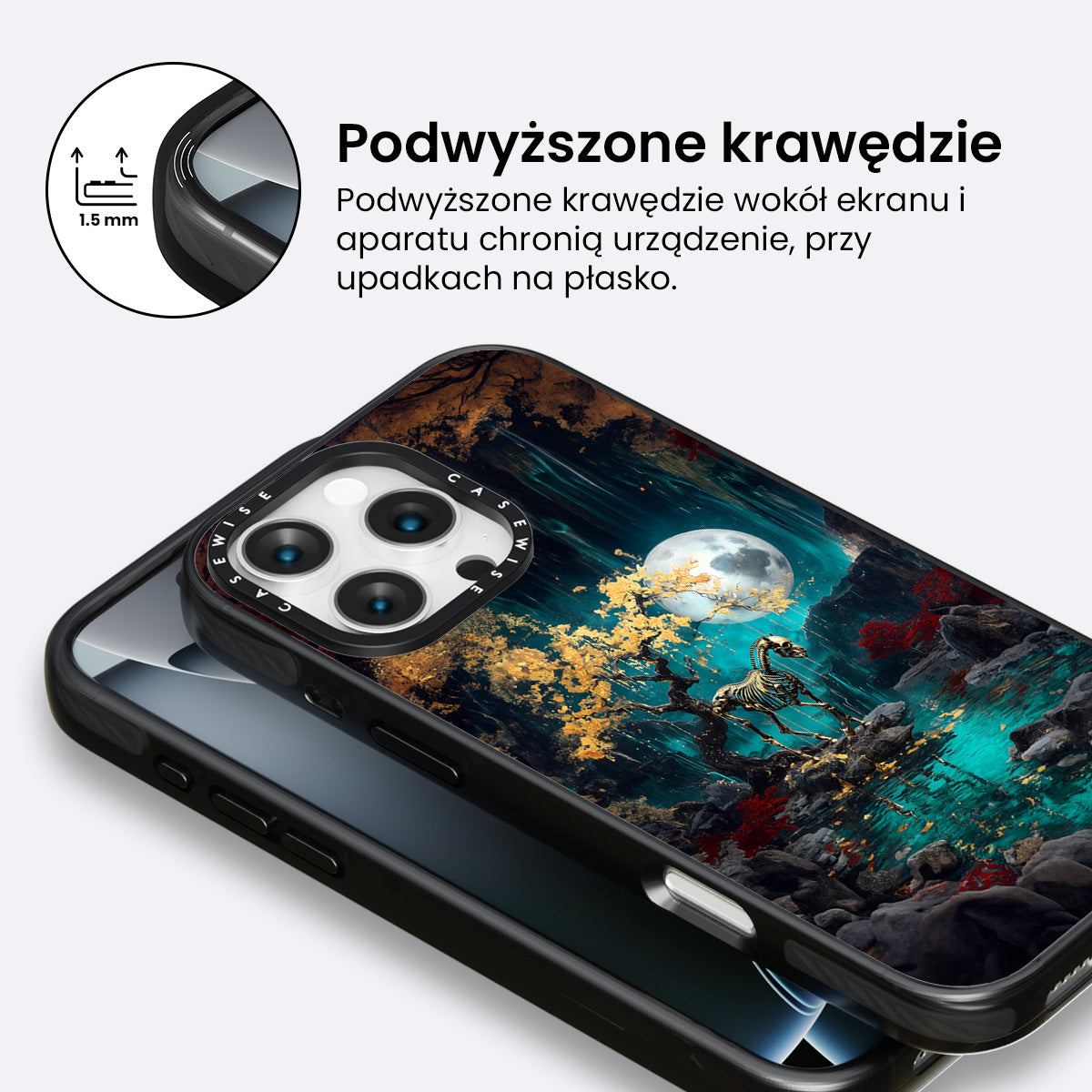 1.5 mm

Podwyższone krawędzie

Podwyższone krawędzie wokół ekranu i aparatu chronią urządzenie, przy upadkach na płasko.

CASEWISE CASEWISE