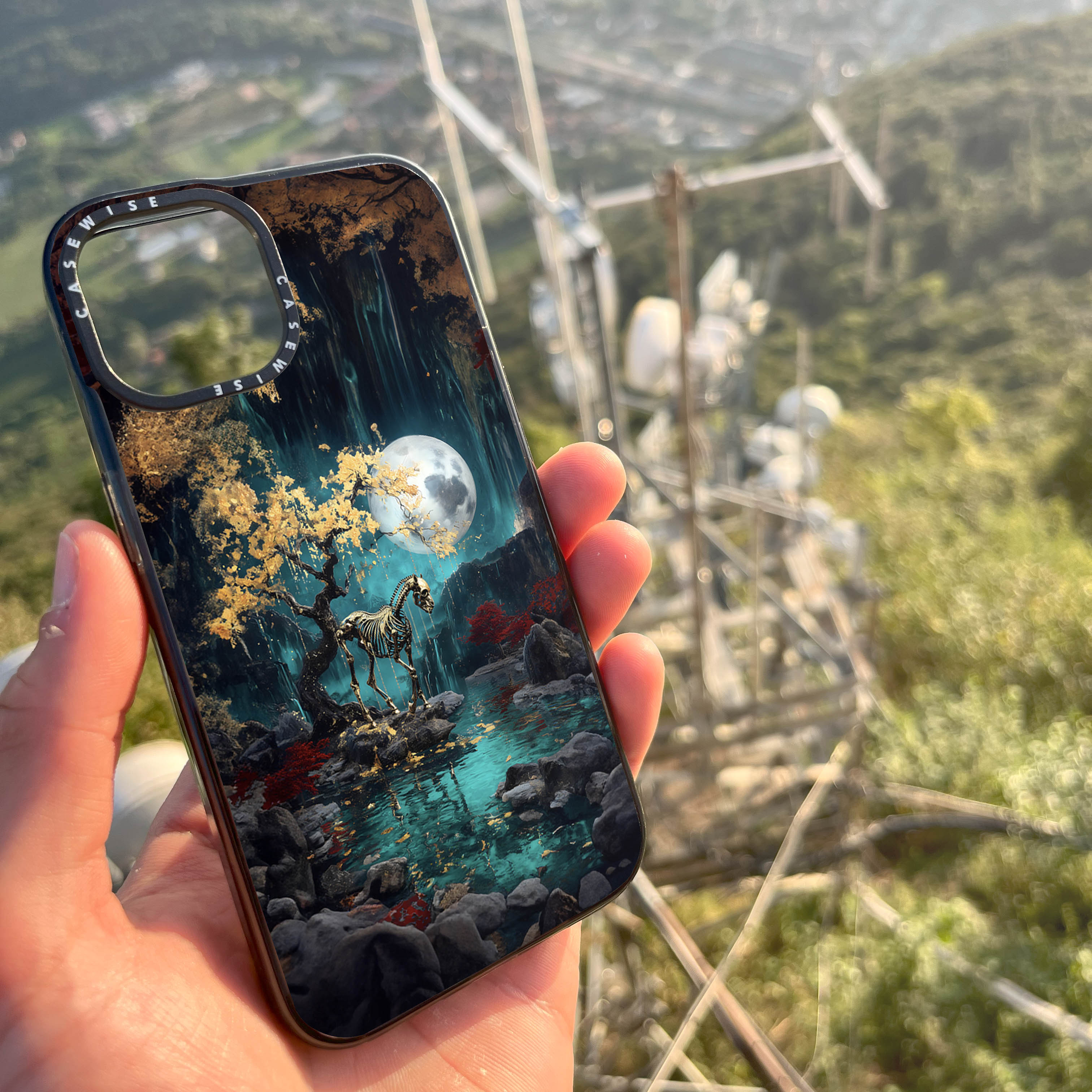 CASEWISE CASEWISE