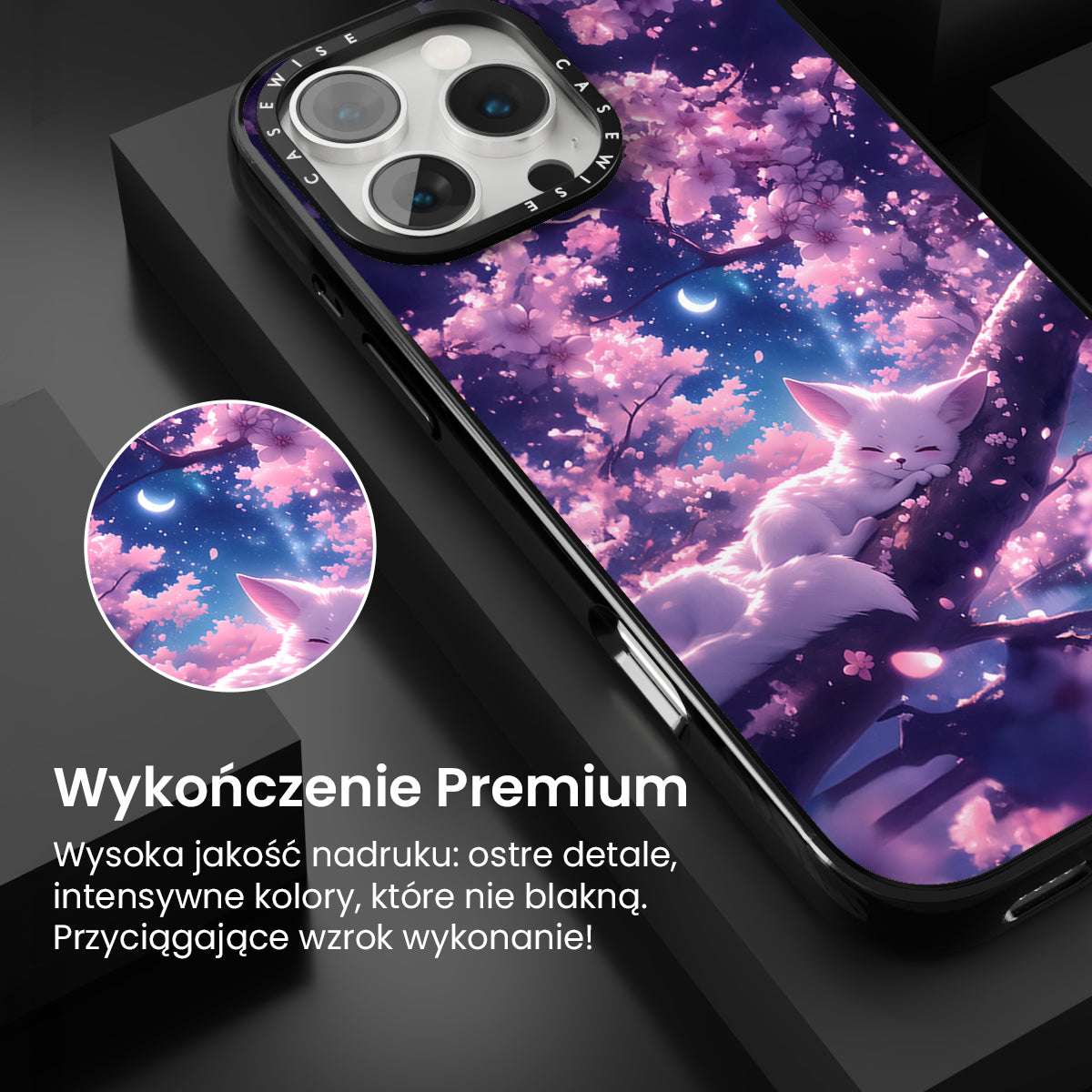 CASEWISE CASEWISE

Wykończenie Premium

Wysoka jakość nadruku: ostre detale, intensywne kolory, które nie blakną. Przyciągające wzrok wykonanie!