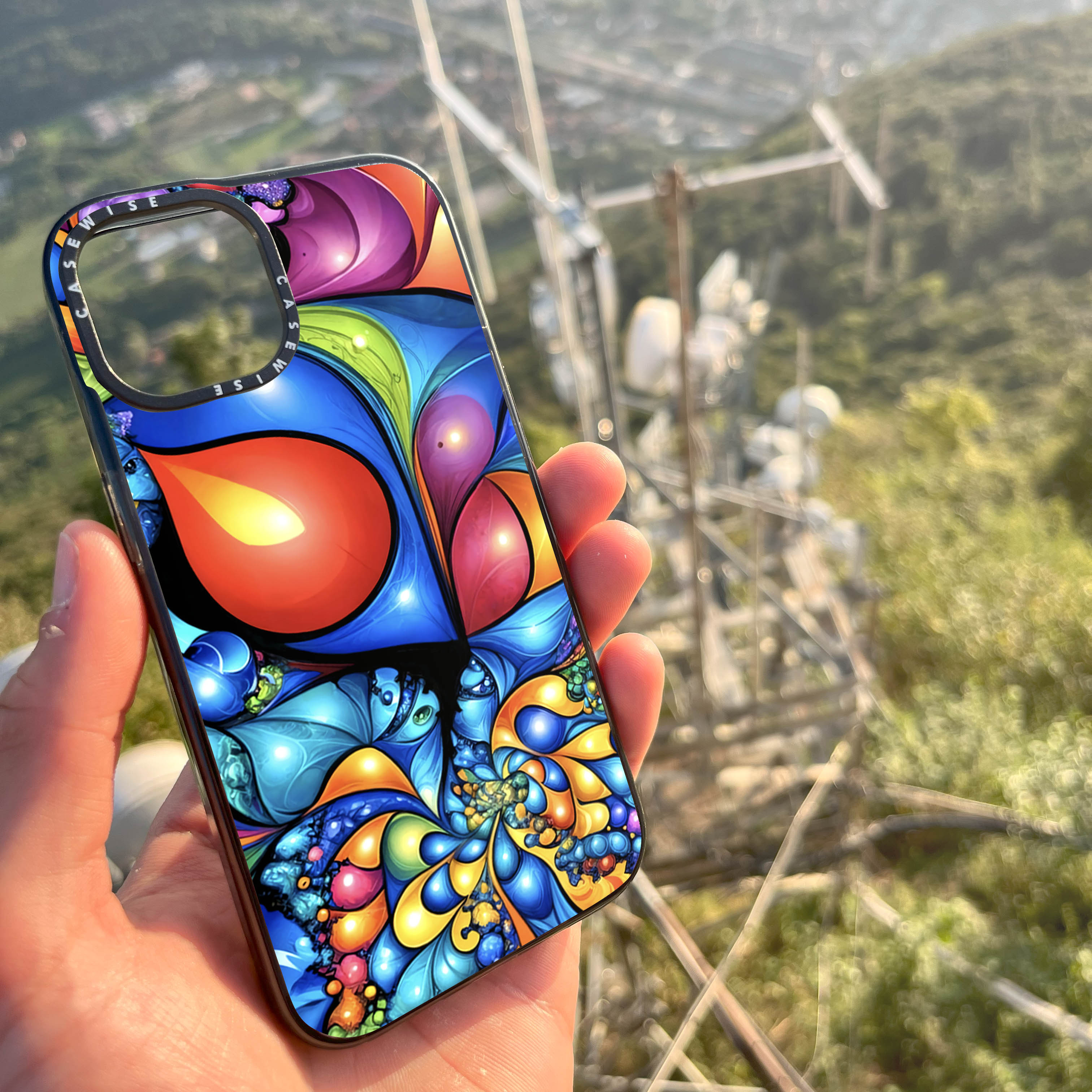 CASEWISE CASEWISE