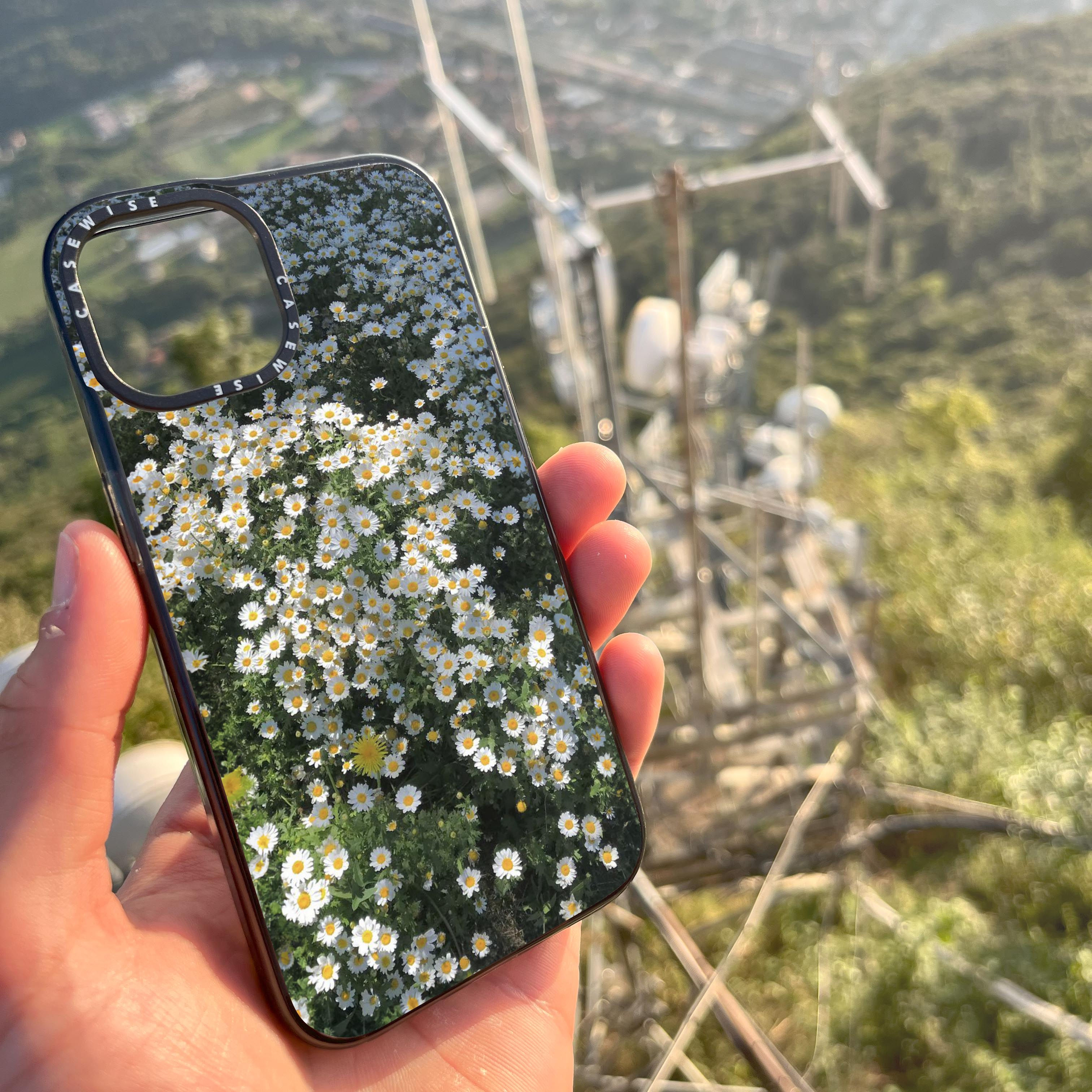 CASEWISE CASEWISE