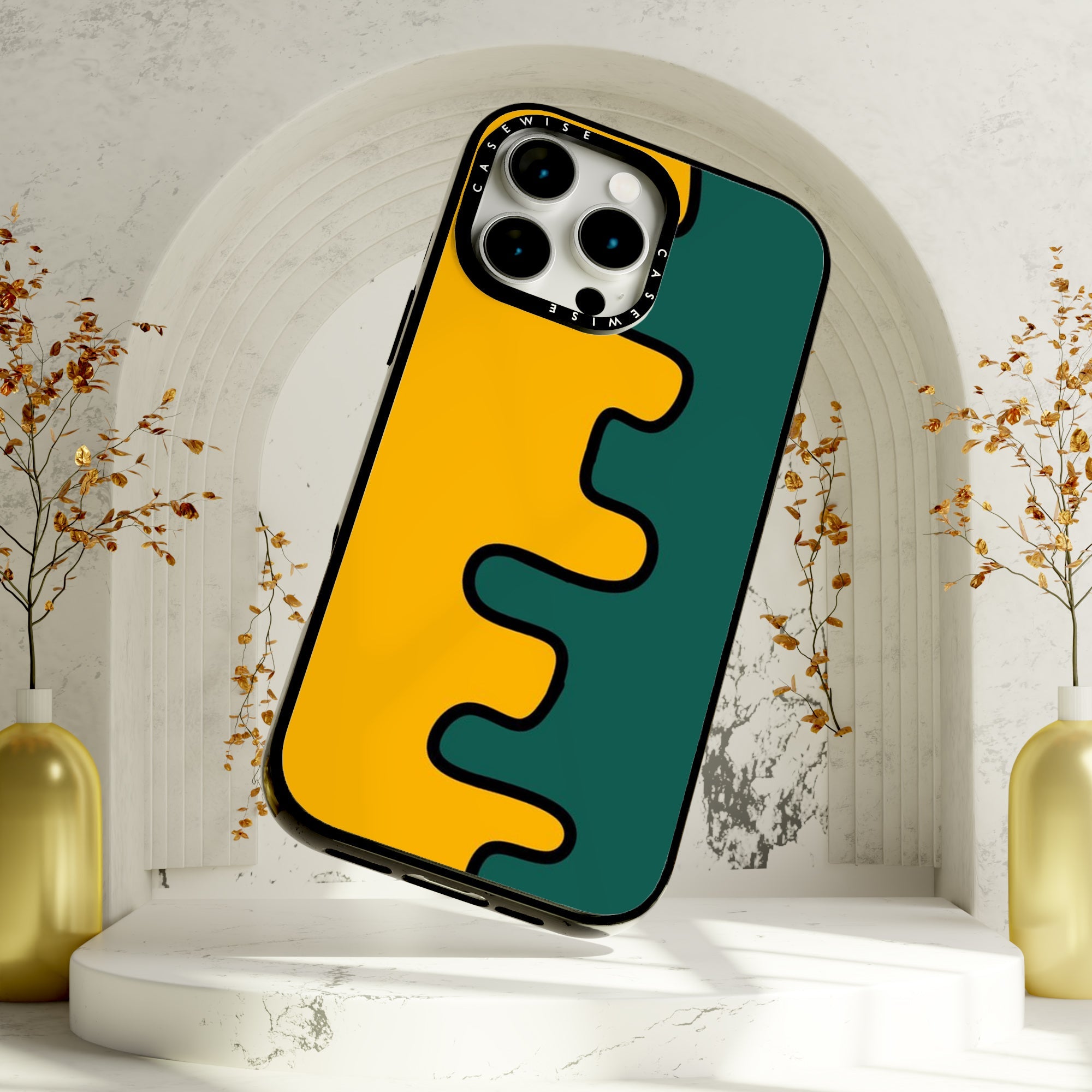 CASEWISE CASEWISE