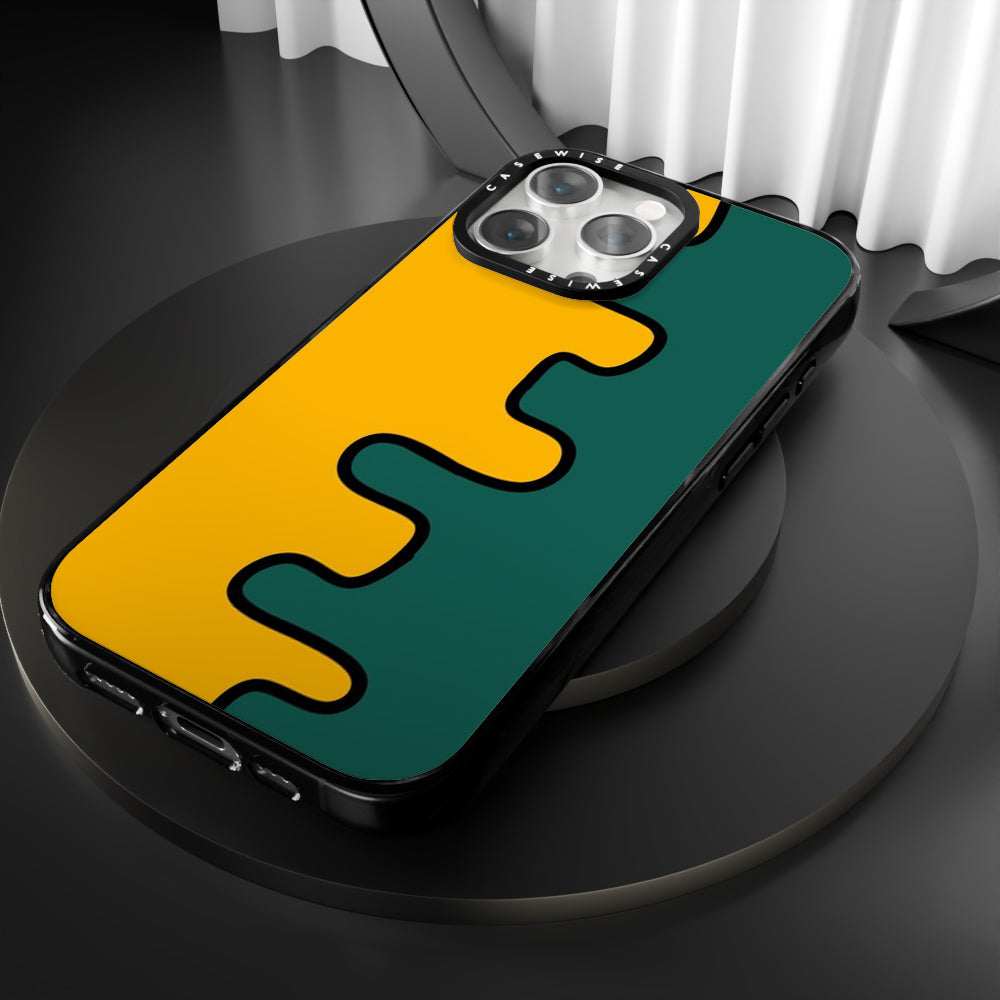 CASEWISE
CASEWISE