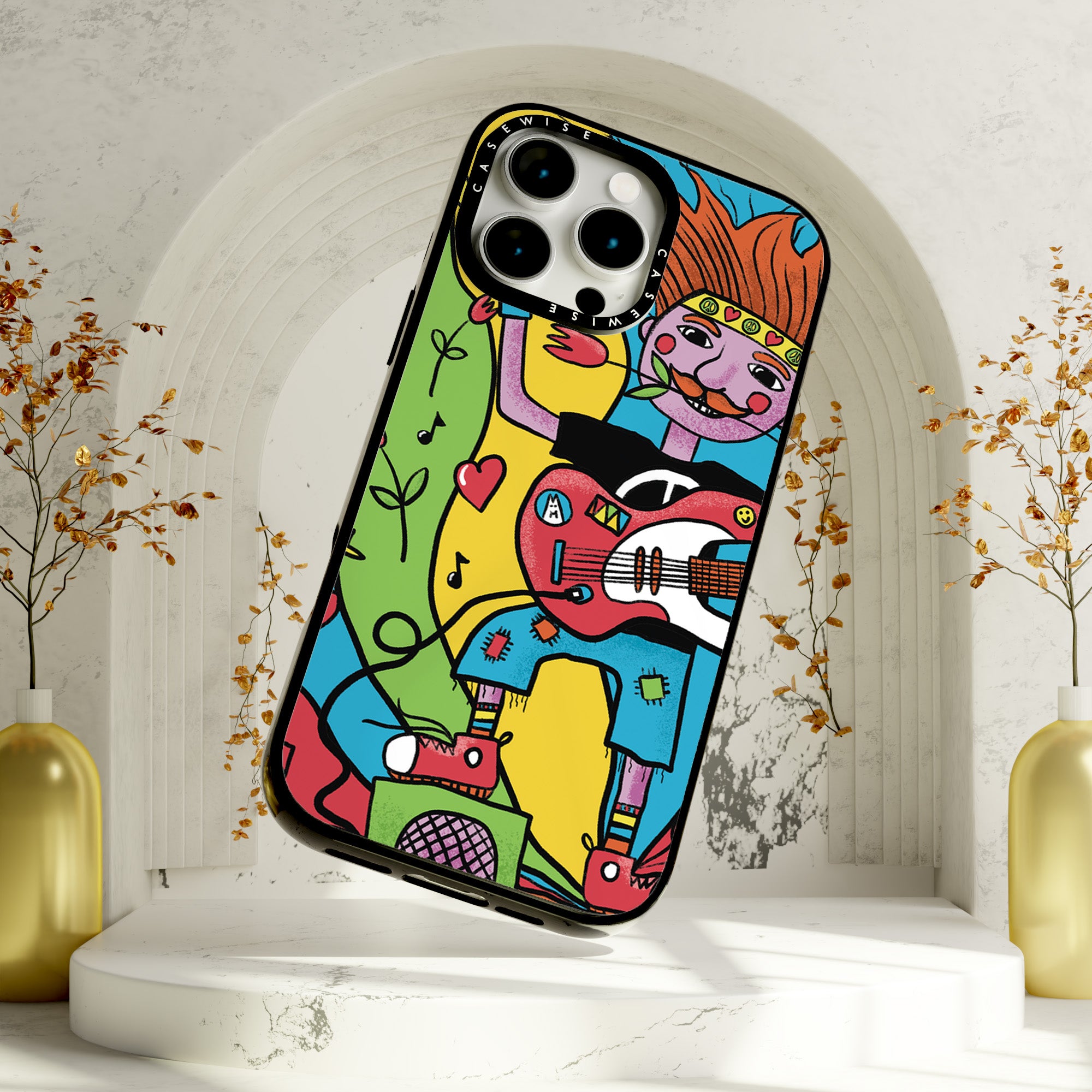 CASEWISE CASEWISE