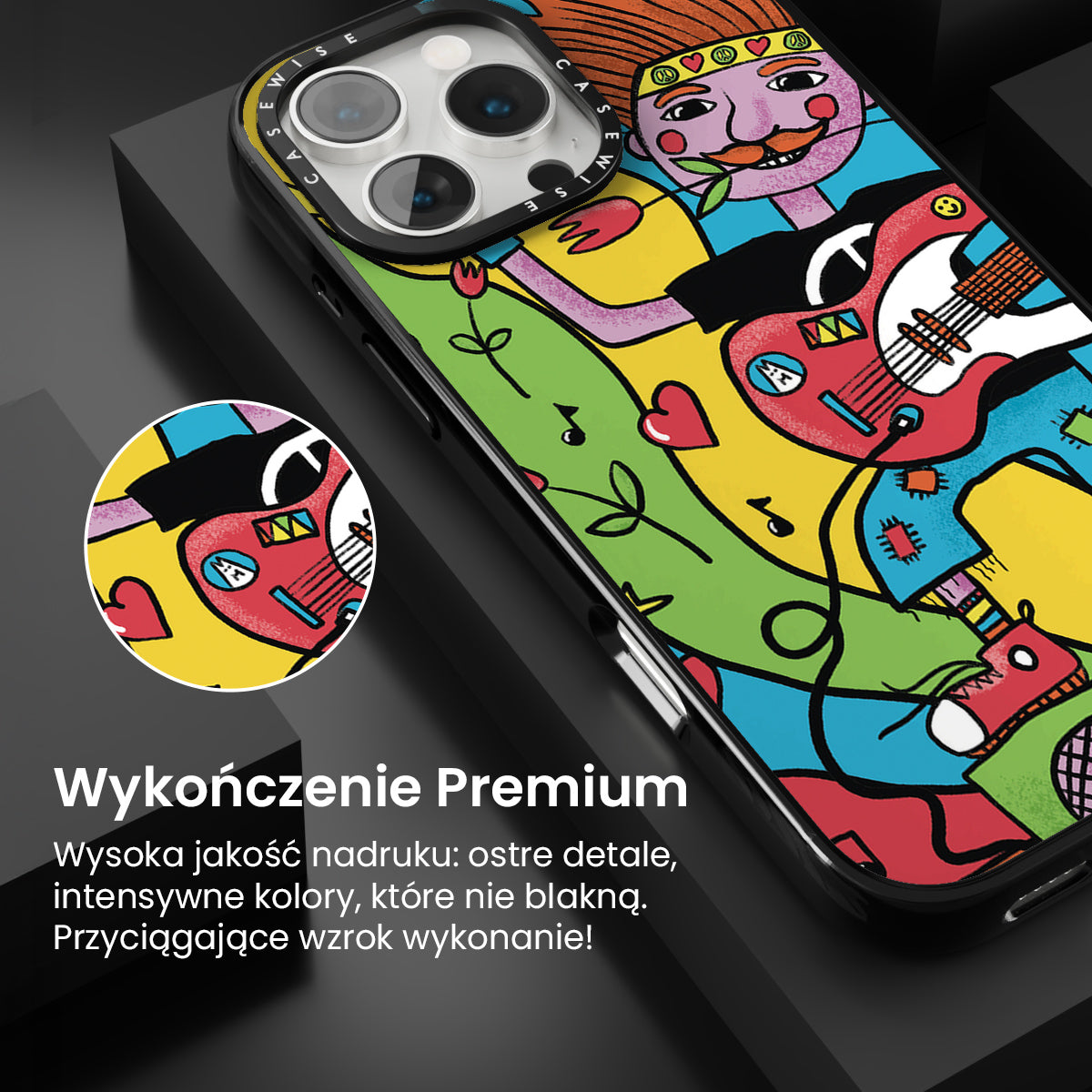 CASEWISE CASEWISE

Wykończenie Premium

Wysoka jakość nadruku: ostre detale, intensywne kolory, które nie blakną. Przyciągające wzrok wykonanie!