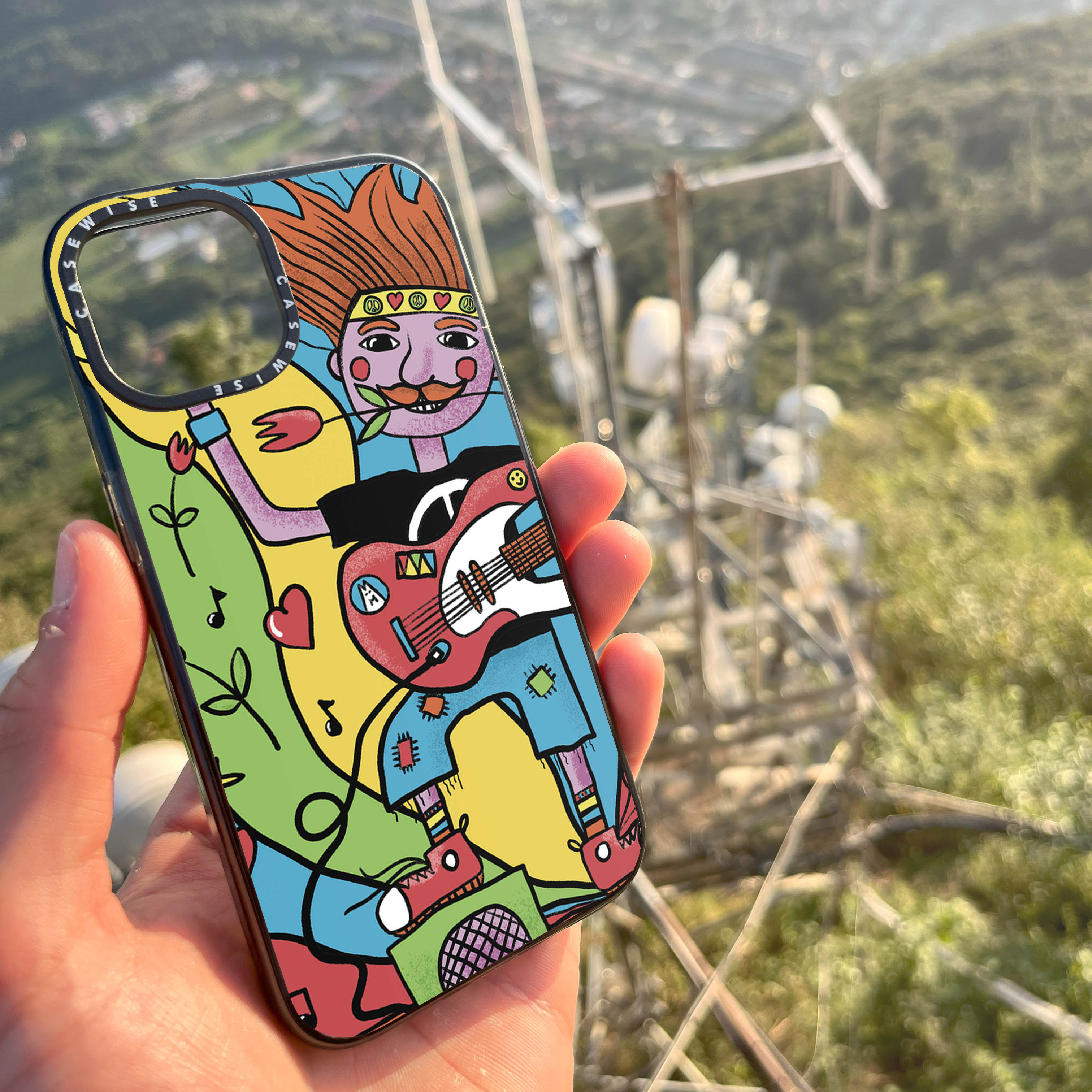 CASEWISE CASEWISE