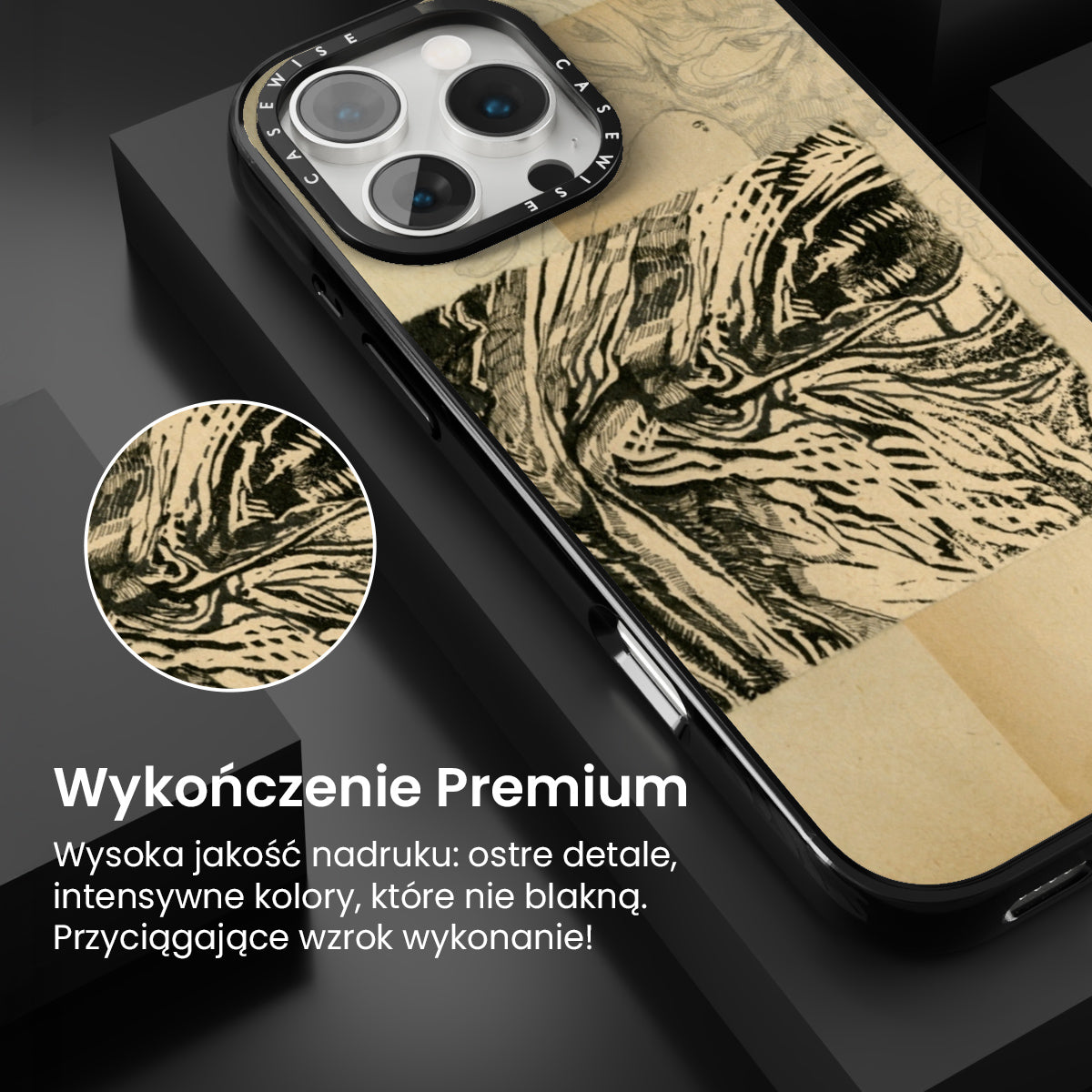 CASEWISE CASEWISE

Wykończenie Premium

Wysoka jakość nadruku: ostre detale, intensywne kolory, które nie blakną. Przyciągające wzrok wykonanie!