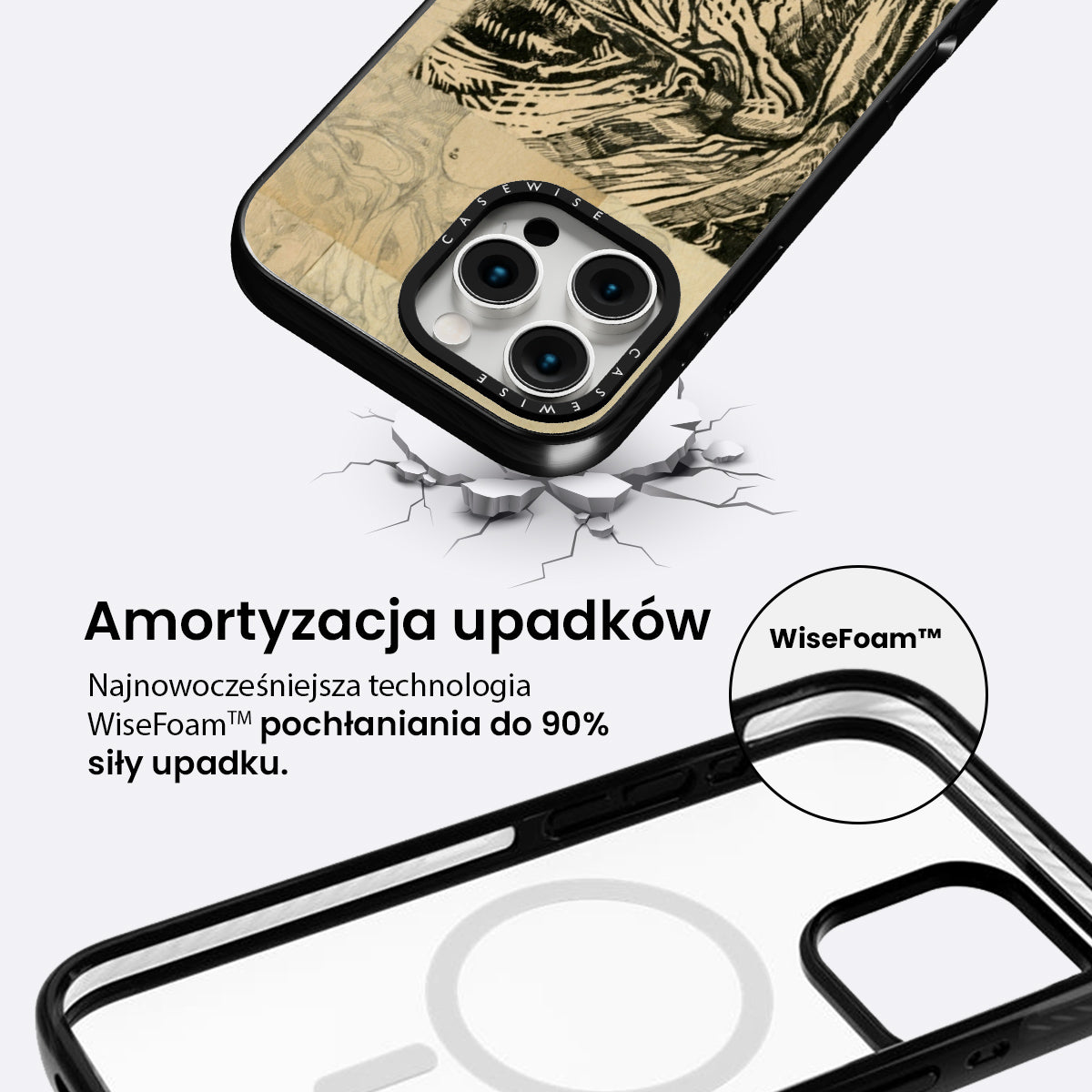 CASEWISE

CASEWISE

Amortyzacja upadków

Najnowocześniejsza technologia WiseFoam™ pochłaniania do 90% siły upadku.

WiseFoam™