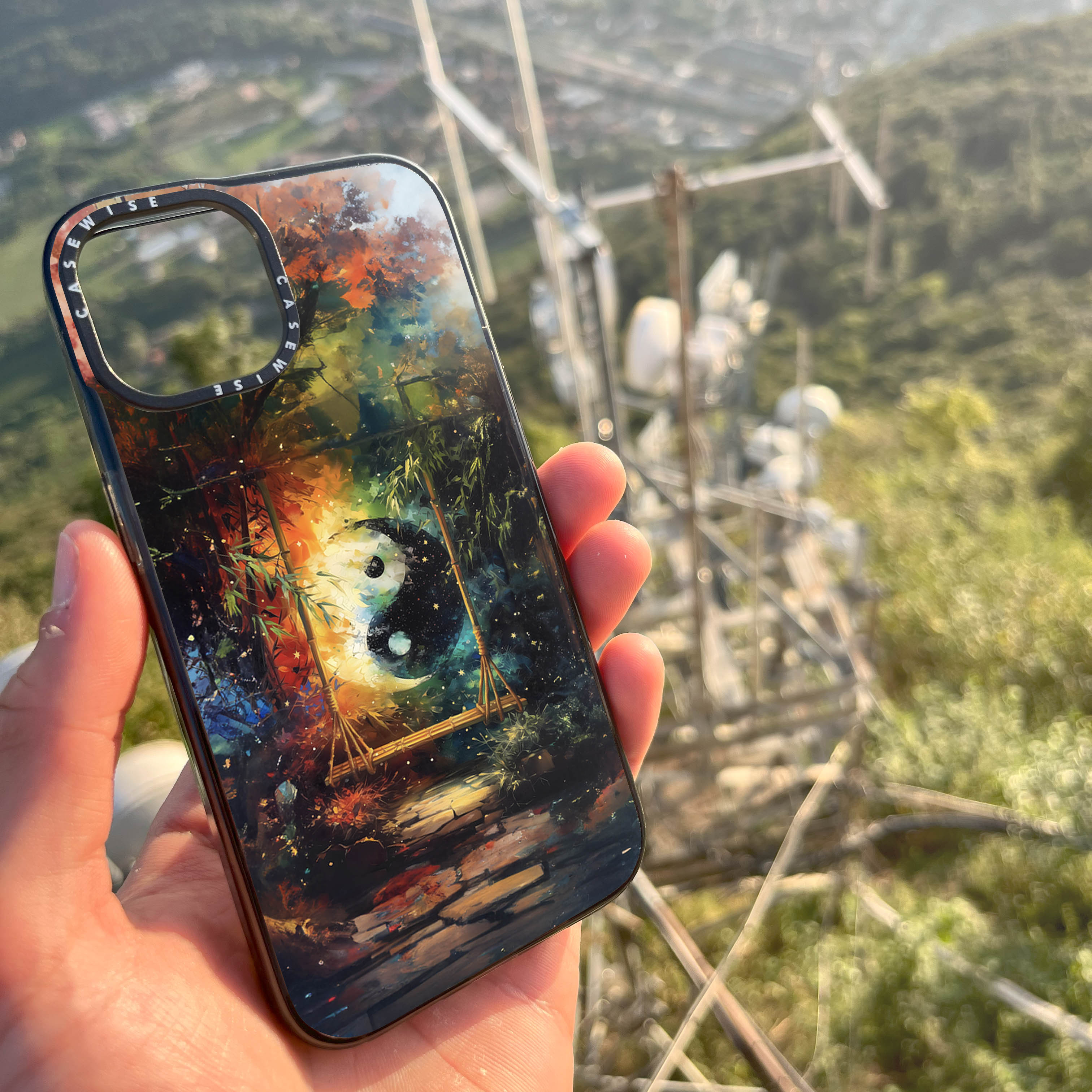 CASEWISE CASEWISE