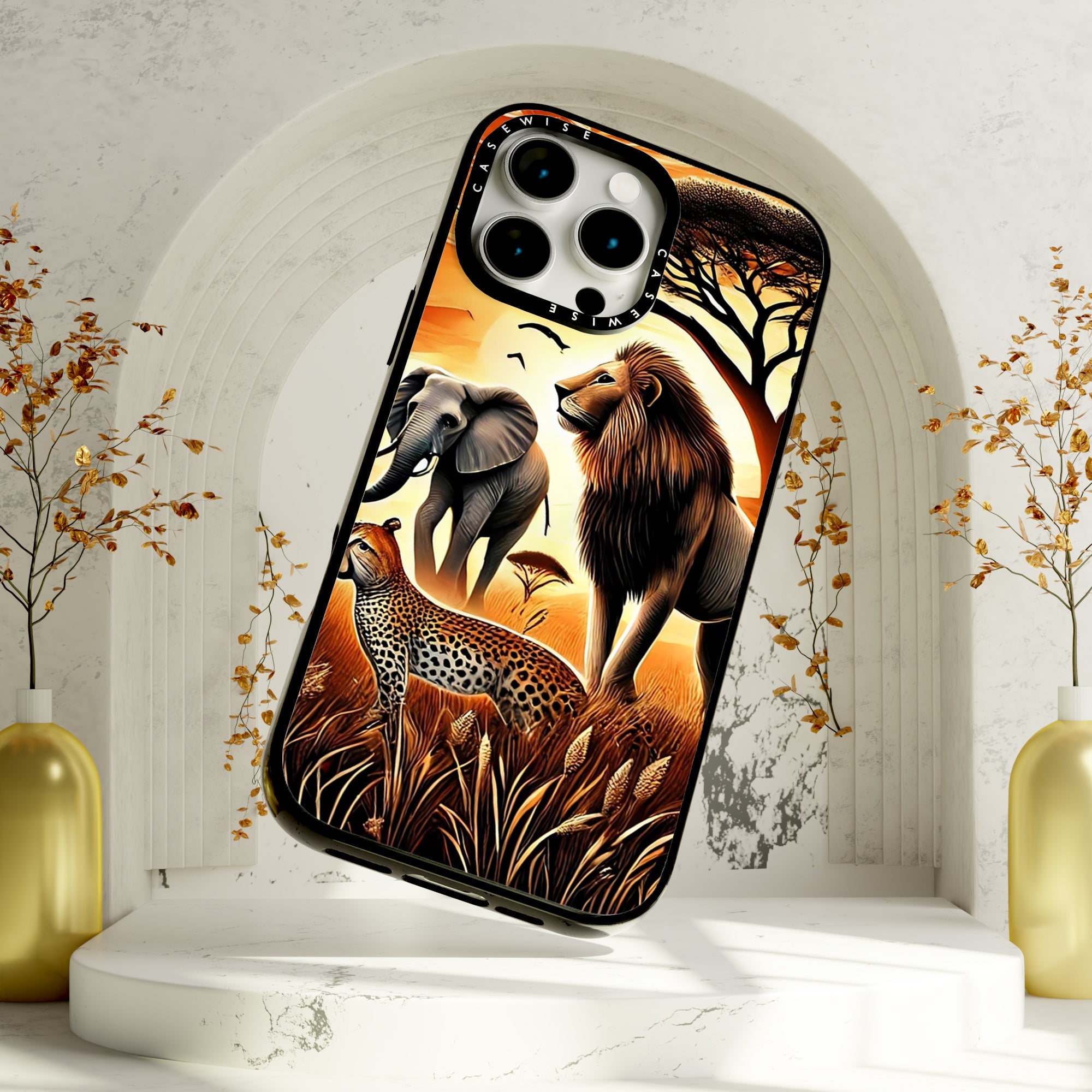 CASEWISE
CASEWISE