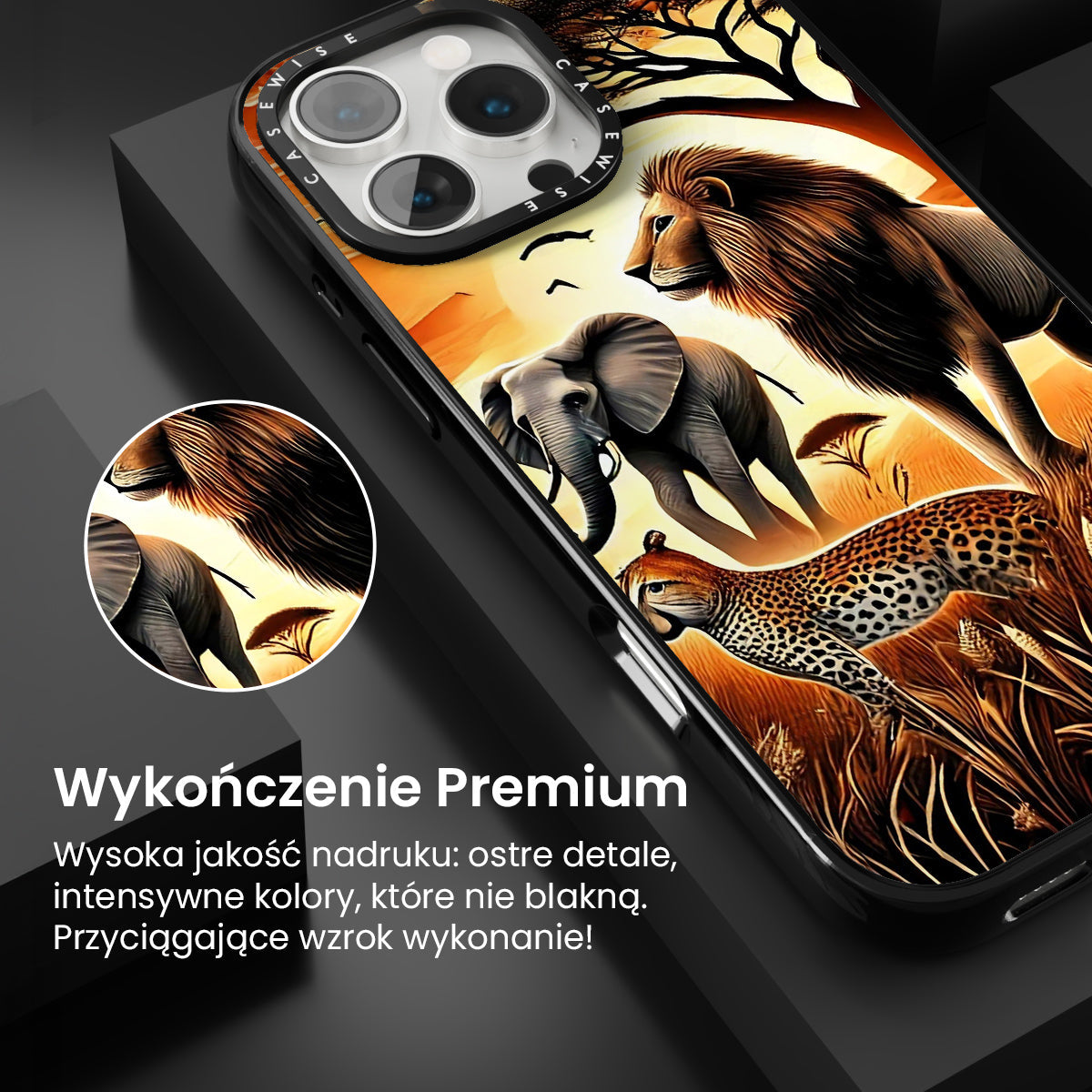 CASEWISE CASEWISE

Wykończenie Premium

Wysoka jakość nadruku: ostre detale, intensywne kolory, które nie blakną. Przyciągające wzrok wykonanie!