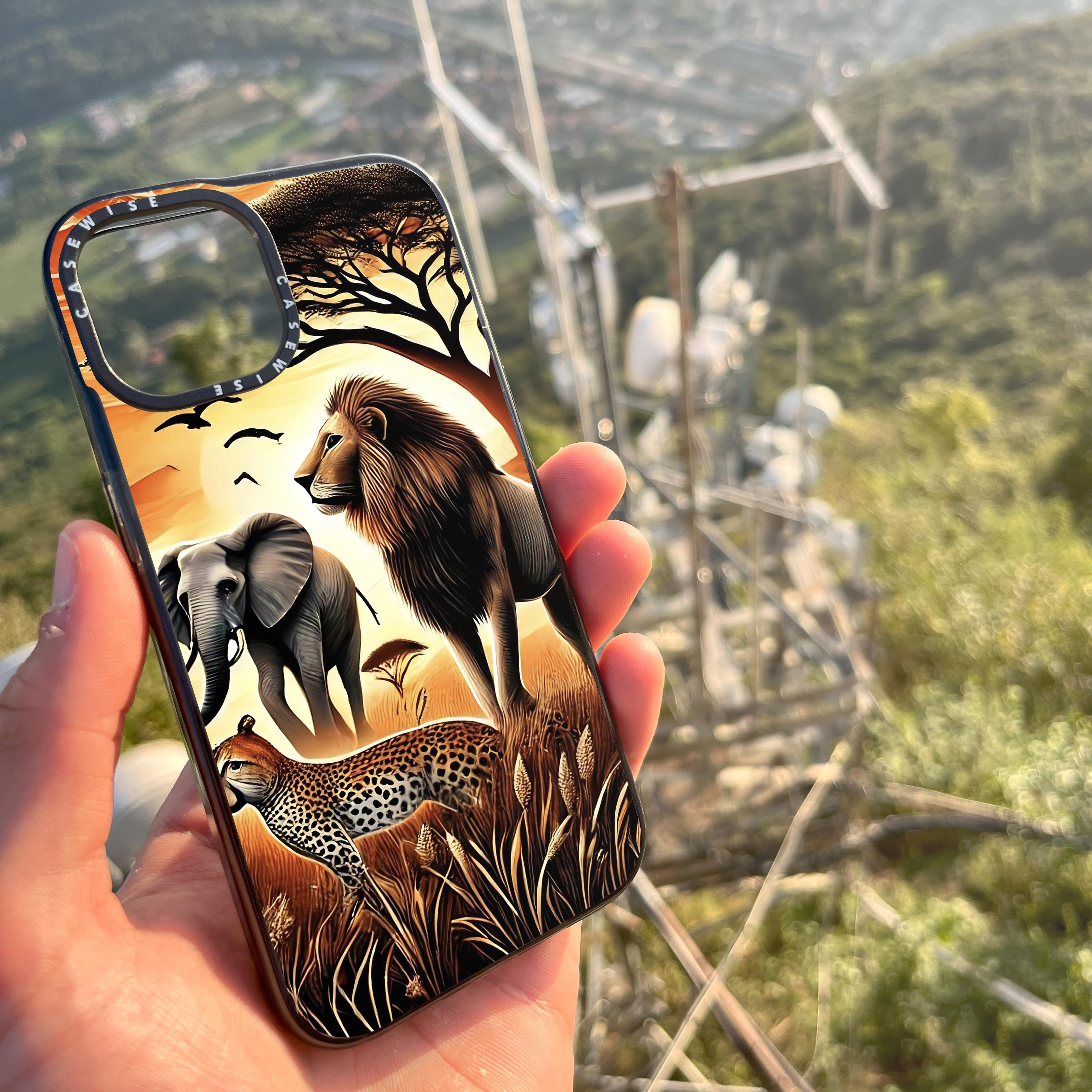 CASEWISE CASEWISE