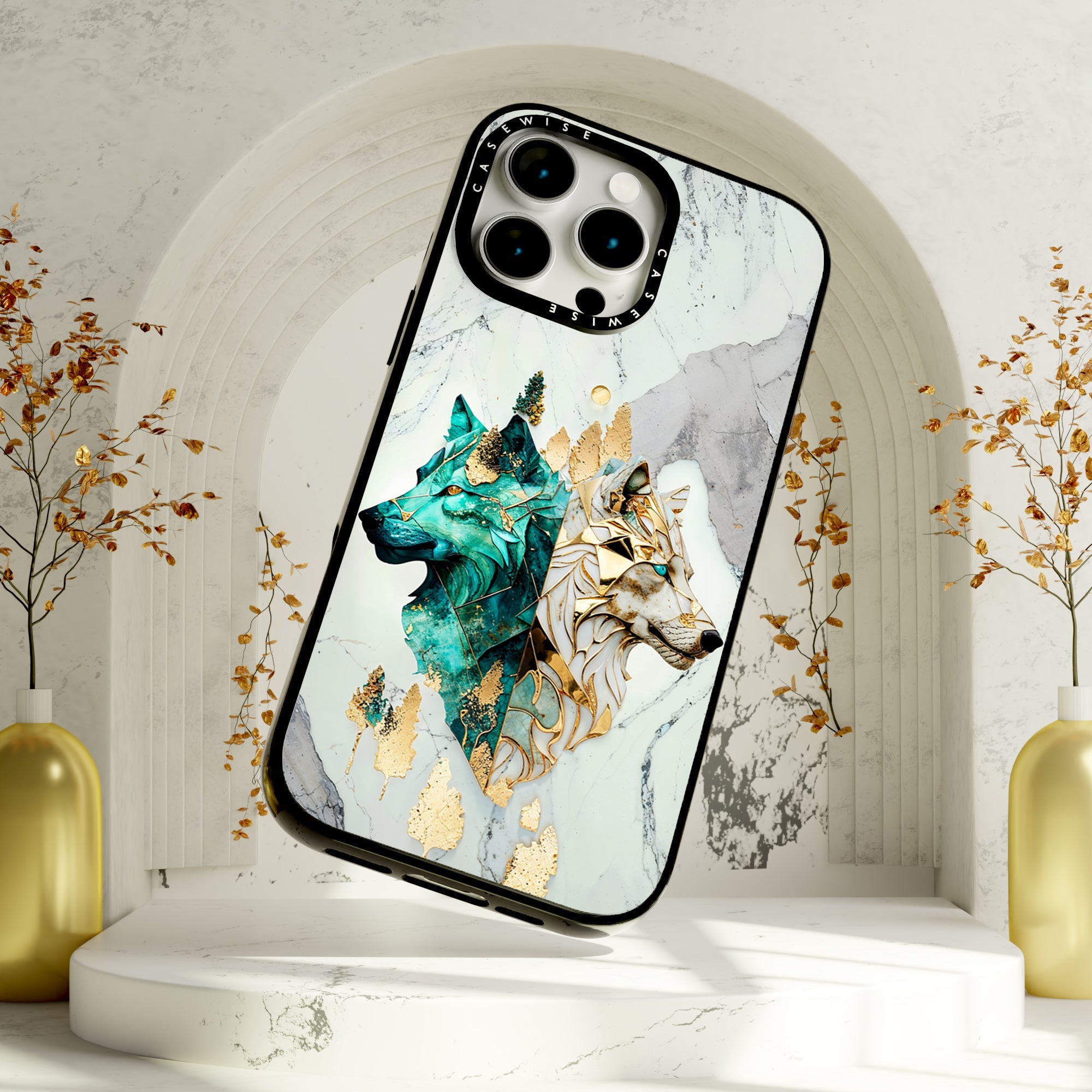 CASEWISE
CASEWISE