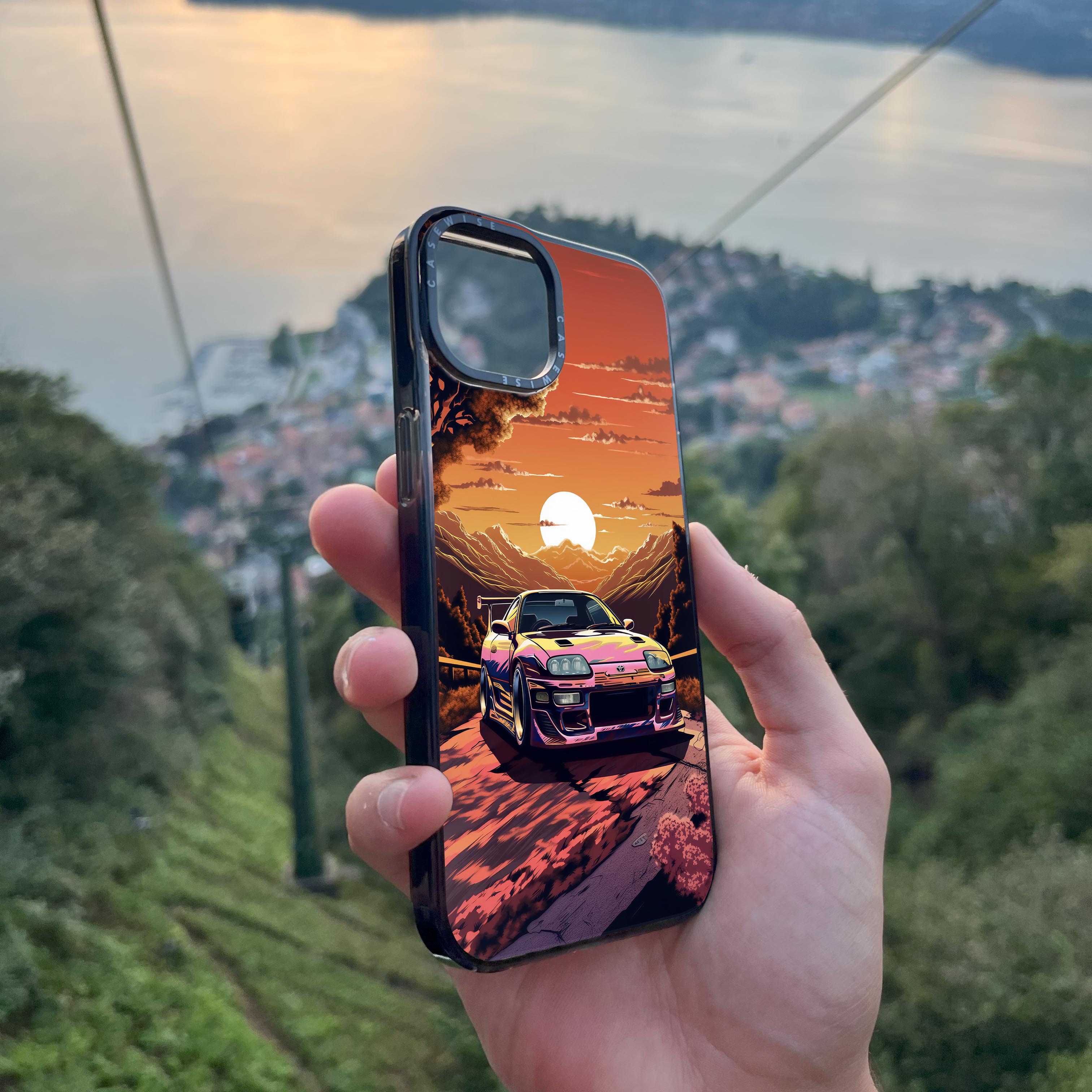 CASEWISE CASEWISE