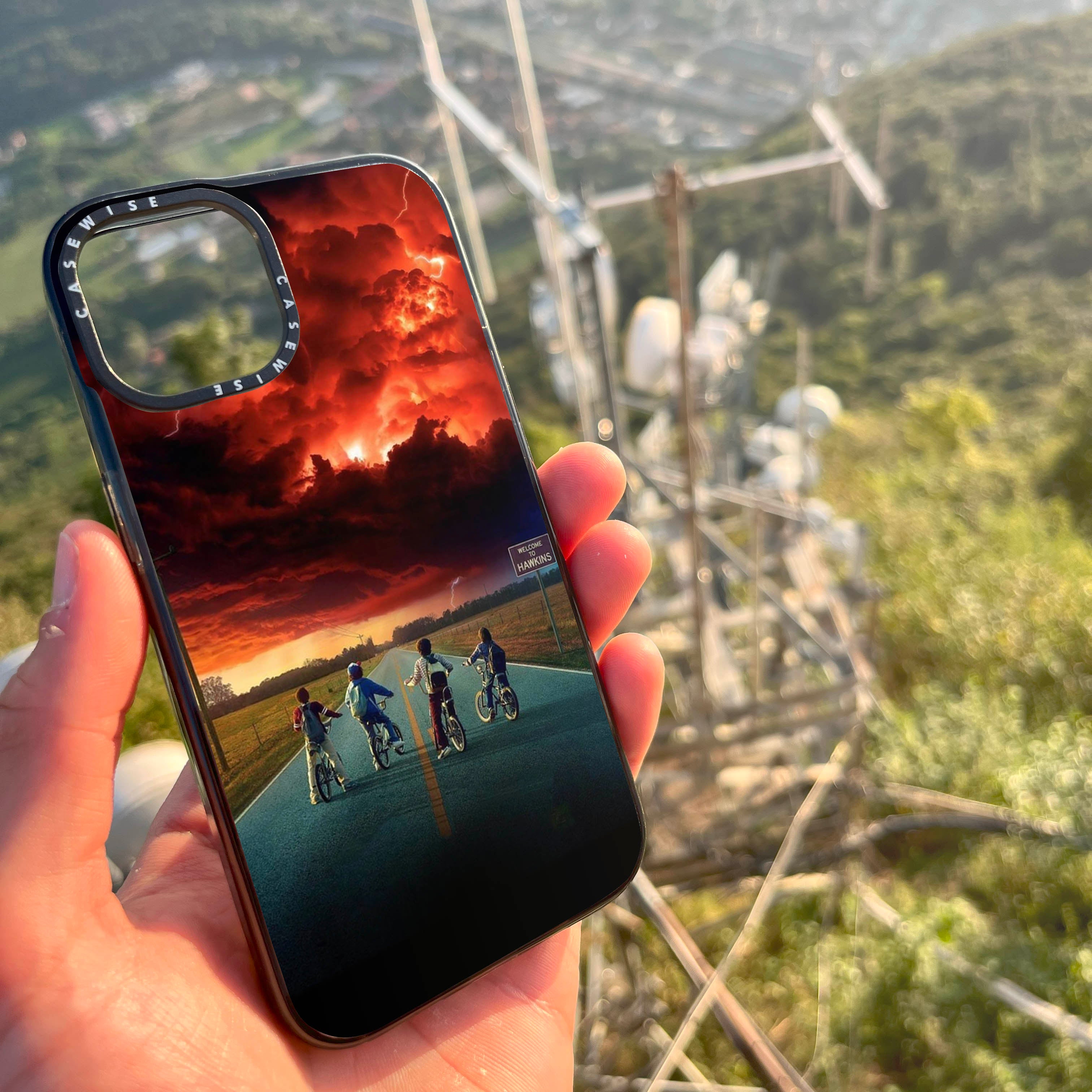 CASEWISE
CASEWISE

WELCOME TO
HAWKINS