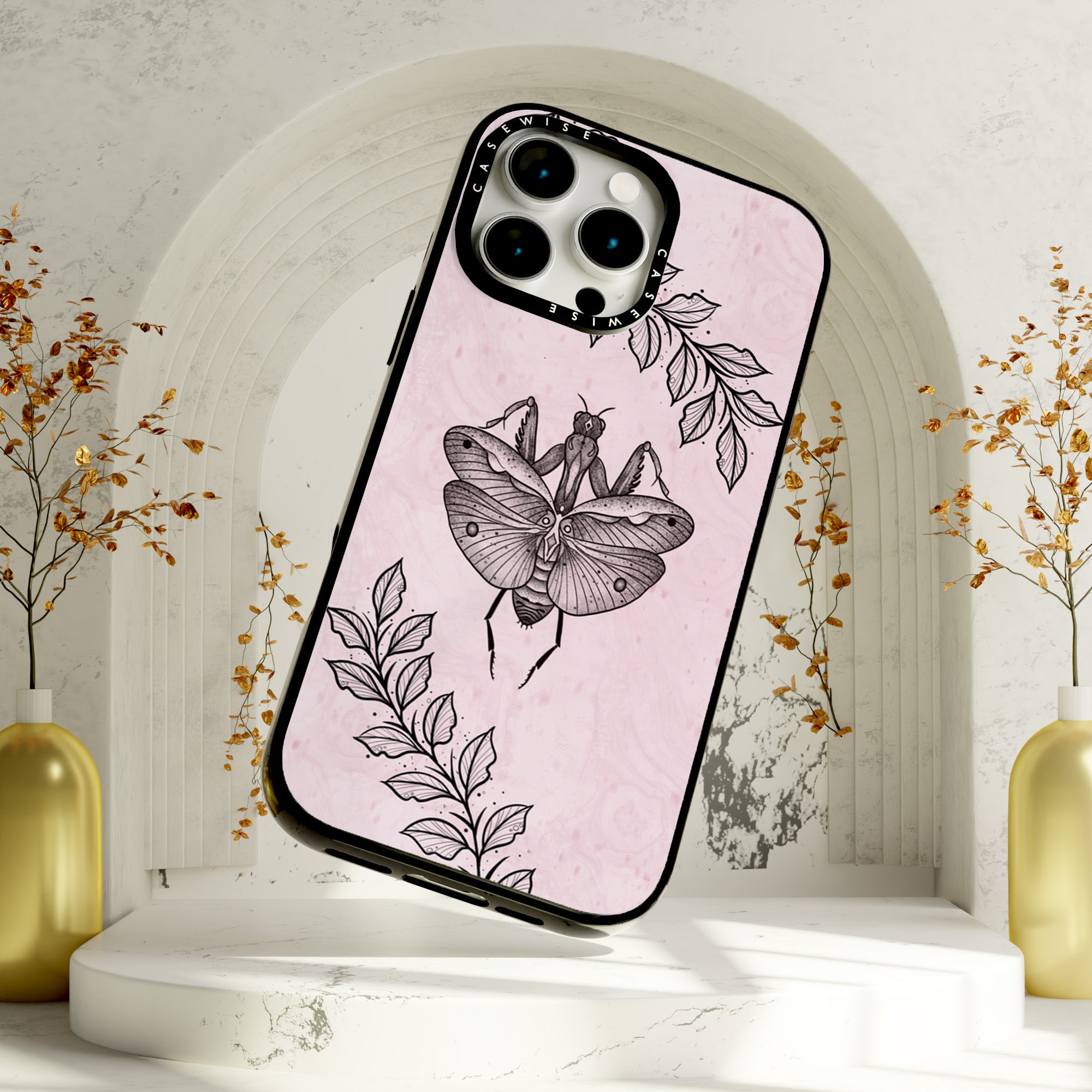 CASEWISE
CASEWISE