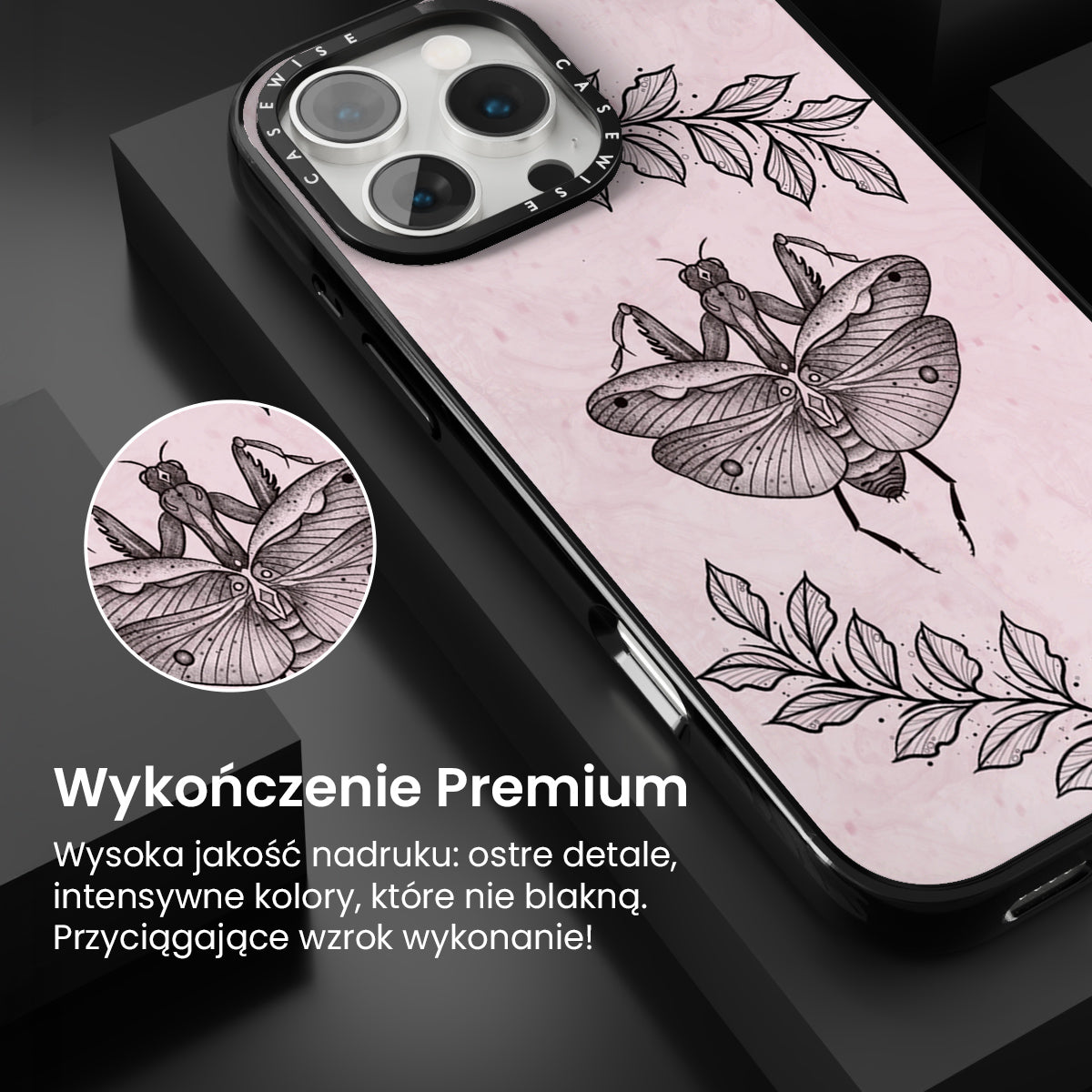 CASEWISE CASEWISE

Wykończenie Premium

Wysoka jakość nadruku: ostre detale, intensywne kolory, które nie blakną. Przyciągające wzrok wykonanie!