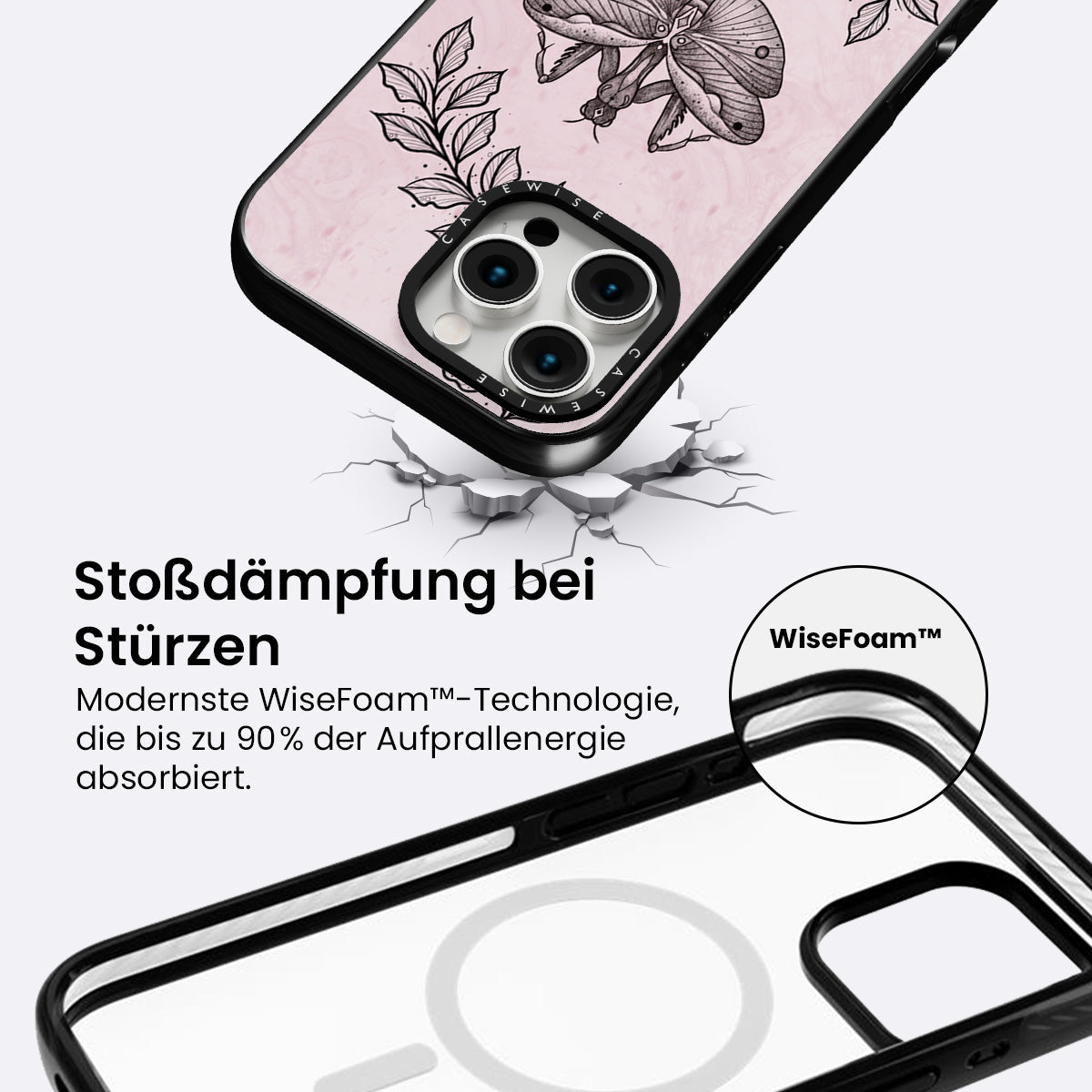 CASEWISE
CASEWISE

Stoßdämpfung bei Stürzen

Modernste WiseFoam™-Technologie, die bis zu 90% der Aufprallenergie absorbiert.

WiseFoam™