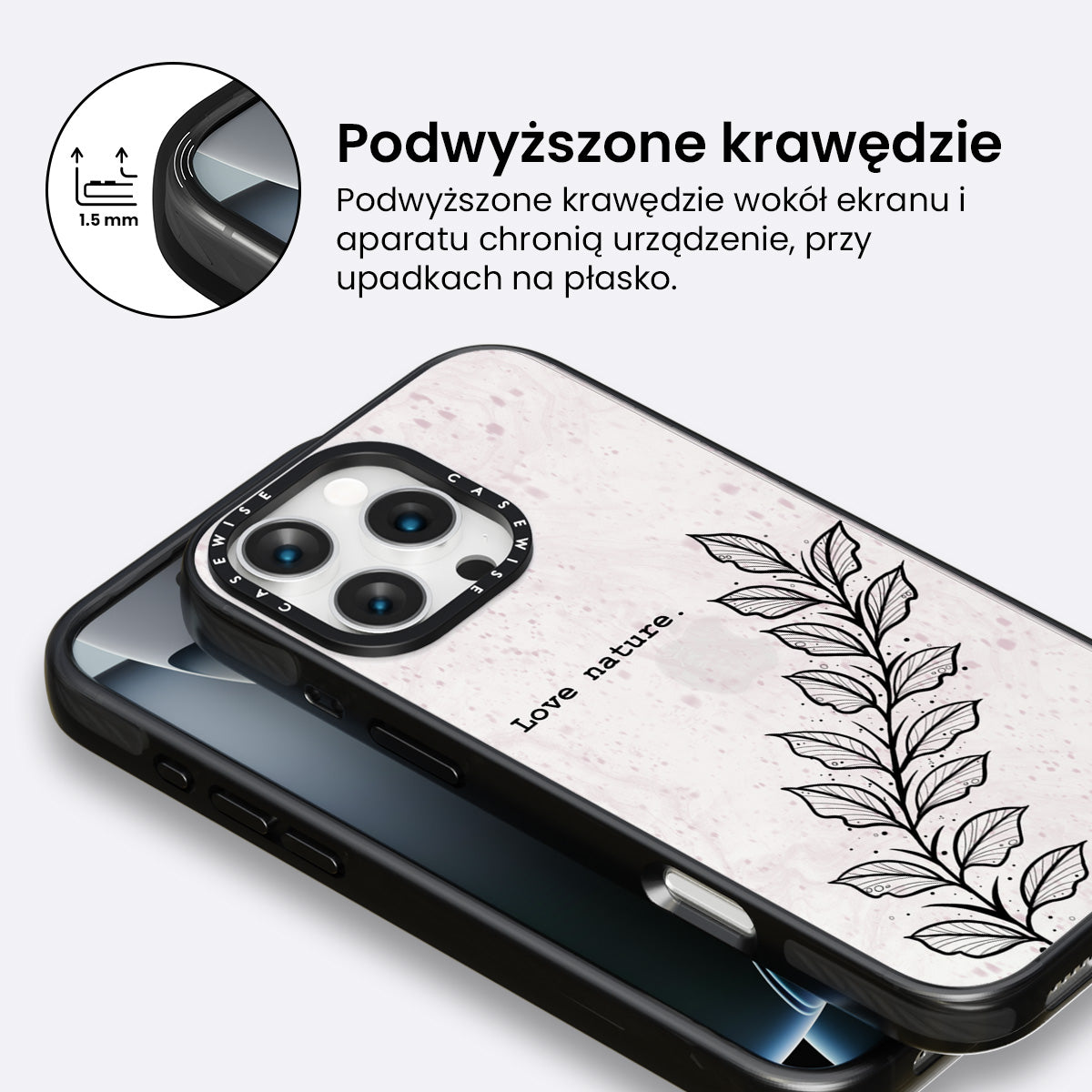 1.5 mm

Podwyższone krawędzie

Podwyższone krawędzie wokół ekranu i aparatu chronią urządzenie, przy upadkach na płasko.

CASEWISE CASEWISE

Love nature.