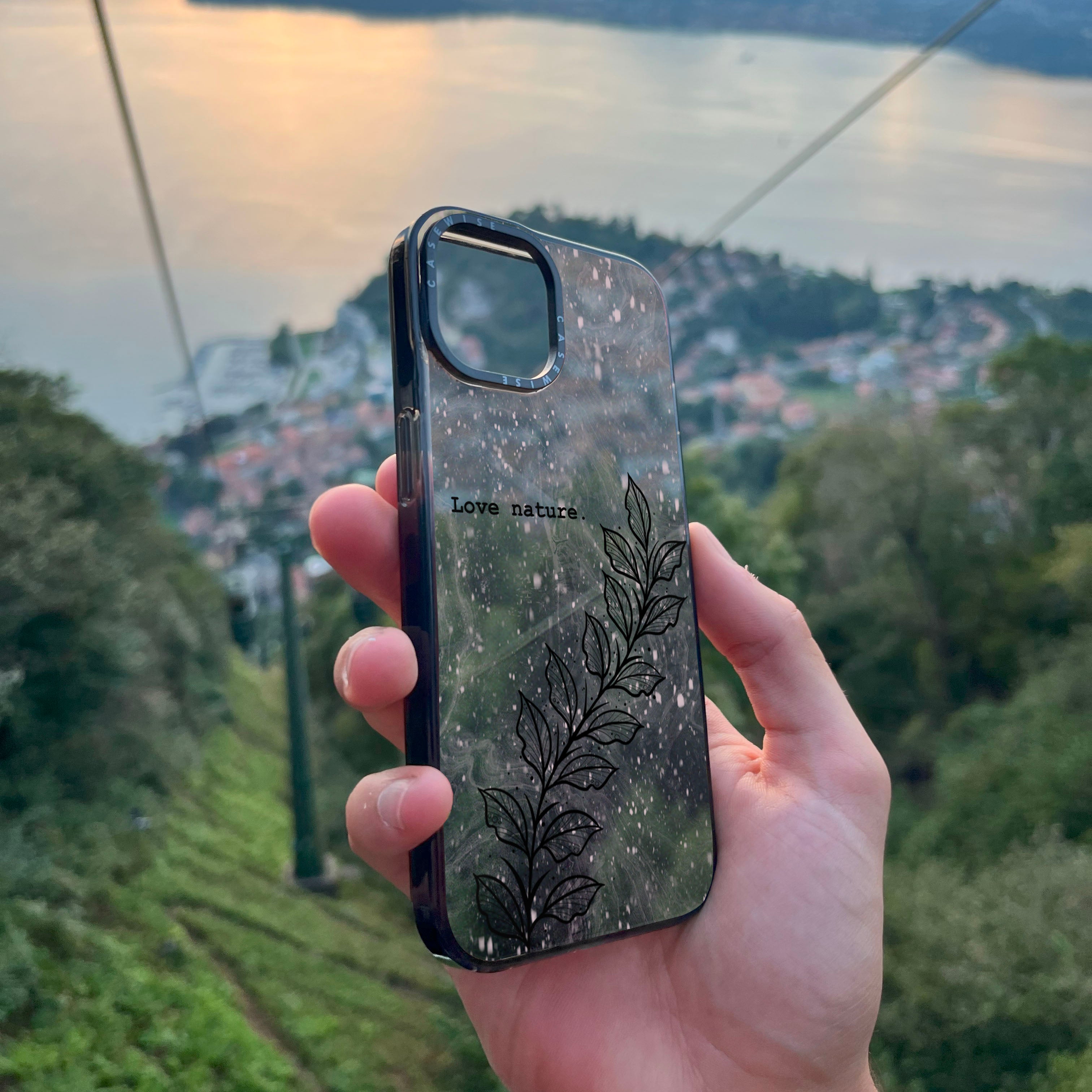 CASEWISE CASEWISE

Love nature.