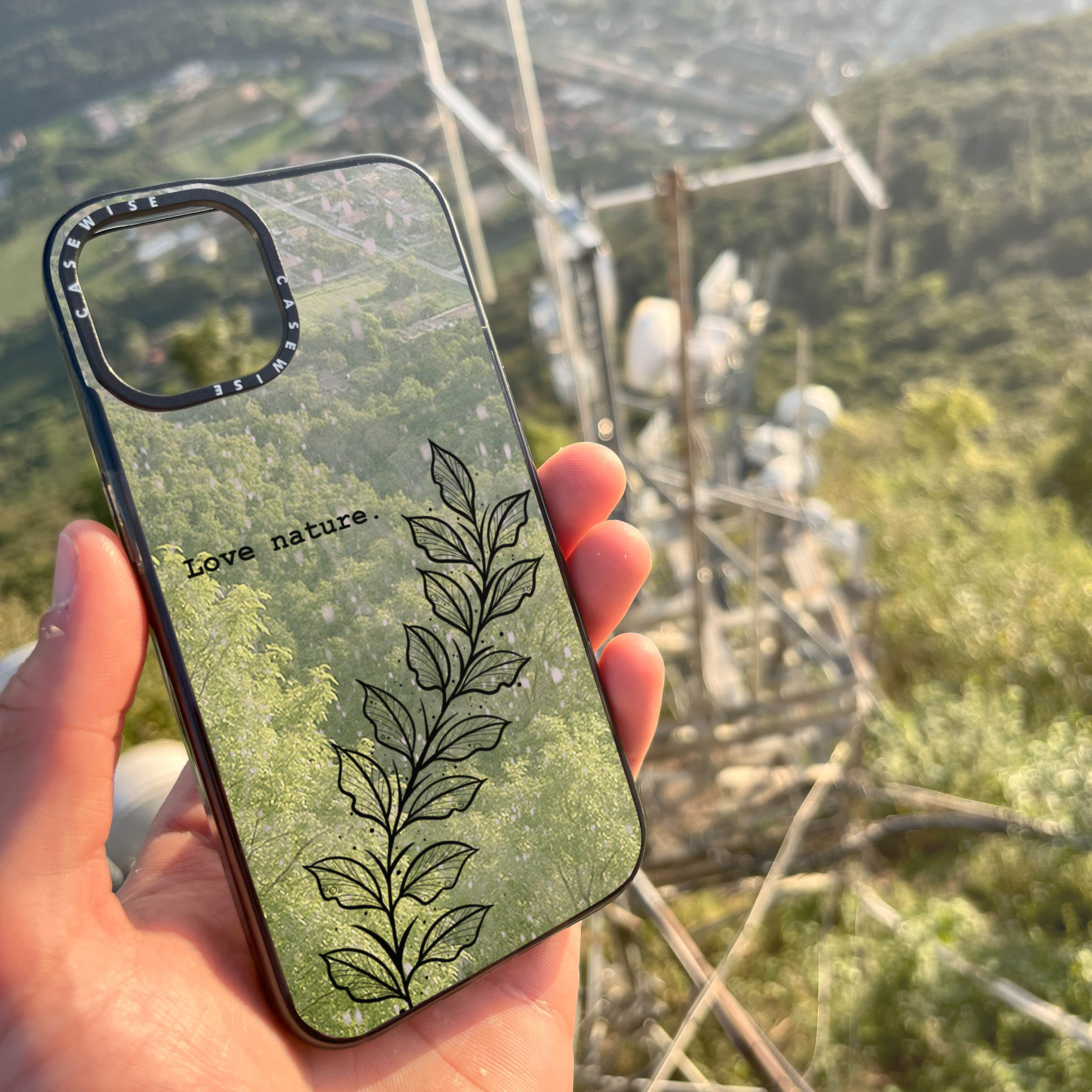 CASEWISE CASEWISE

Love nature.